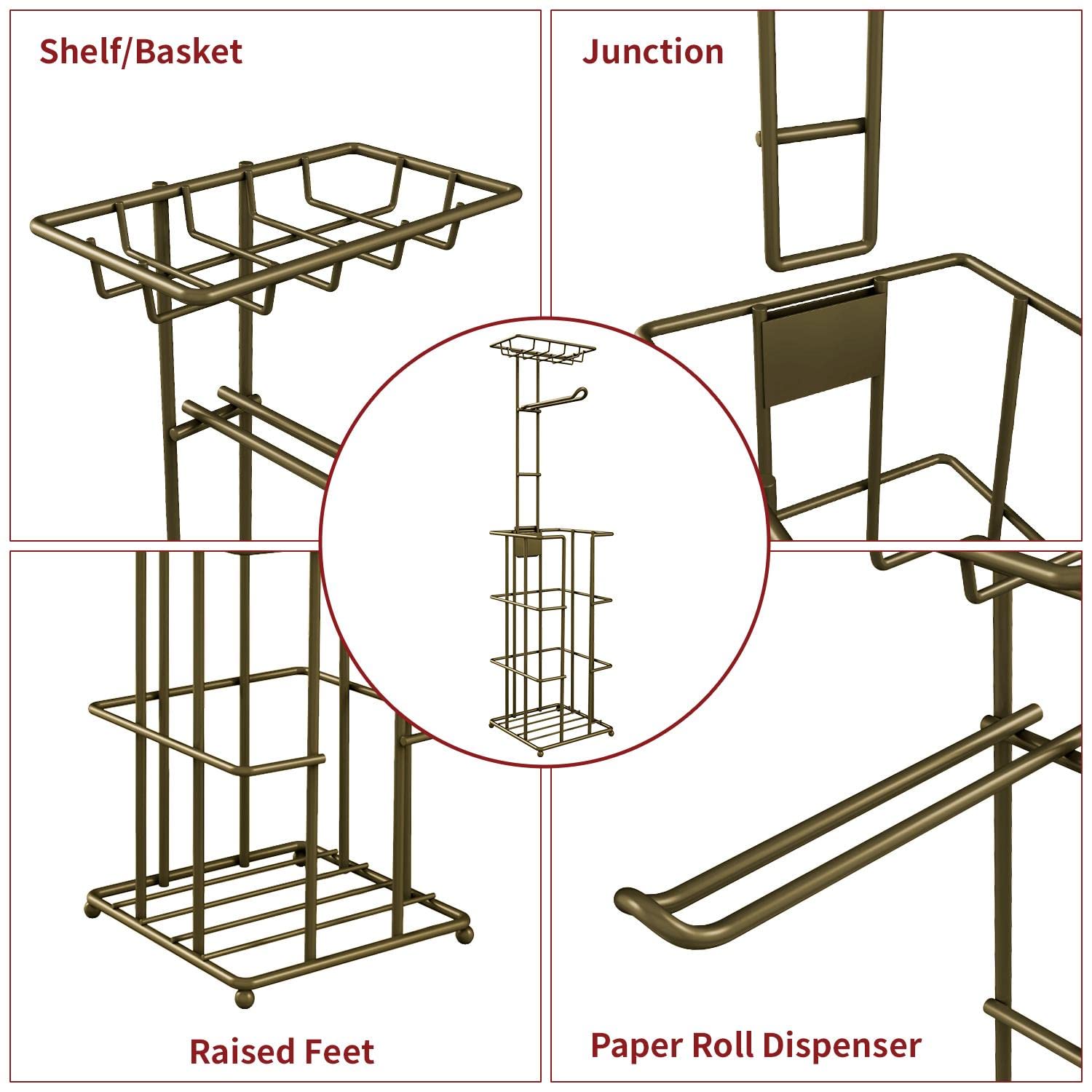 Shelf/Basket

Junction

Raised Feet

Paper Roll Dispenser