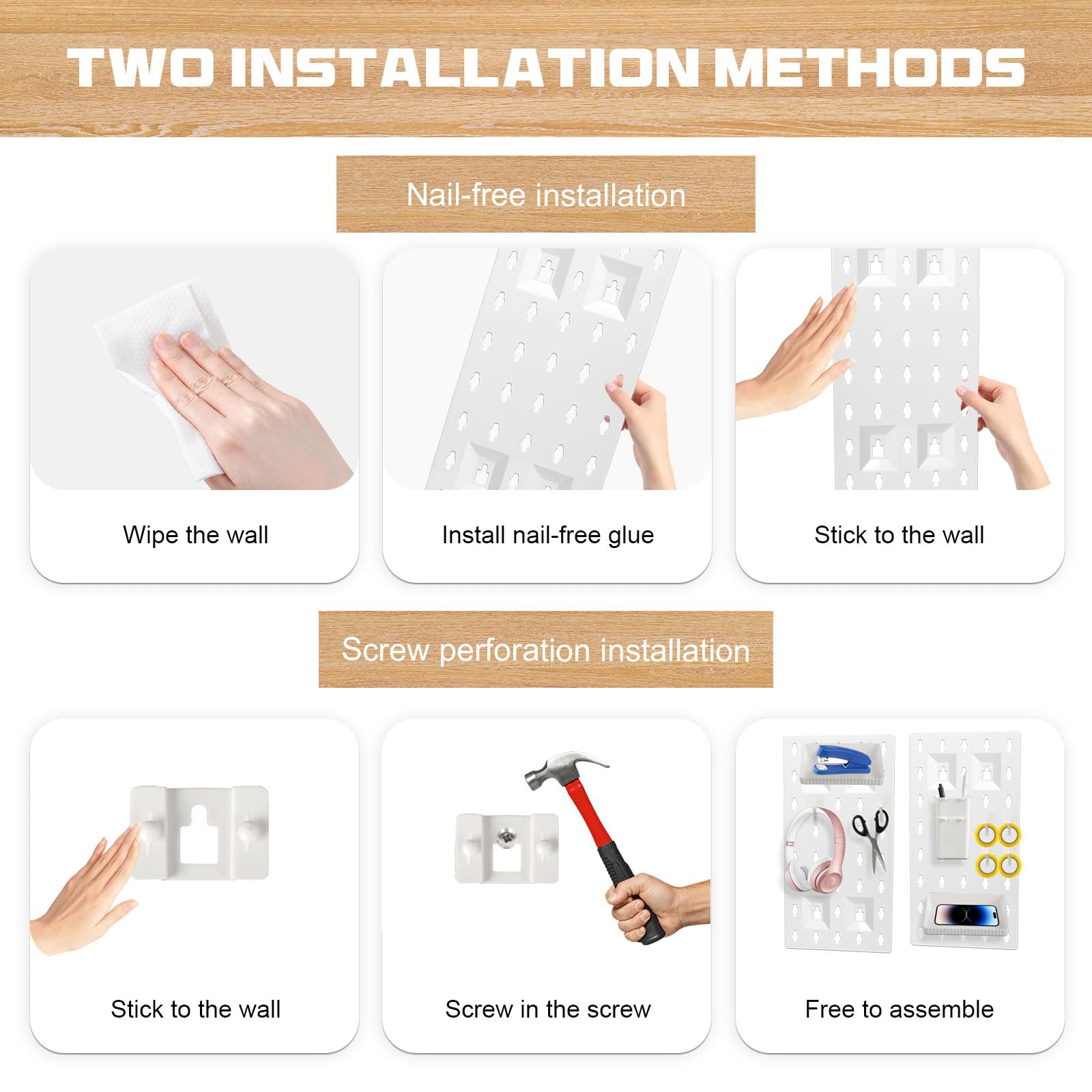 TWO INSTALLATION METHODS

Nail-free installation

Wipe the wall

Install nail-free glue

Stick to the wall

Screw perforation installation

Stick to the wall

Screw in the screw

Free to assemble