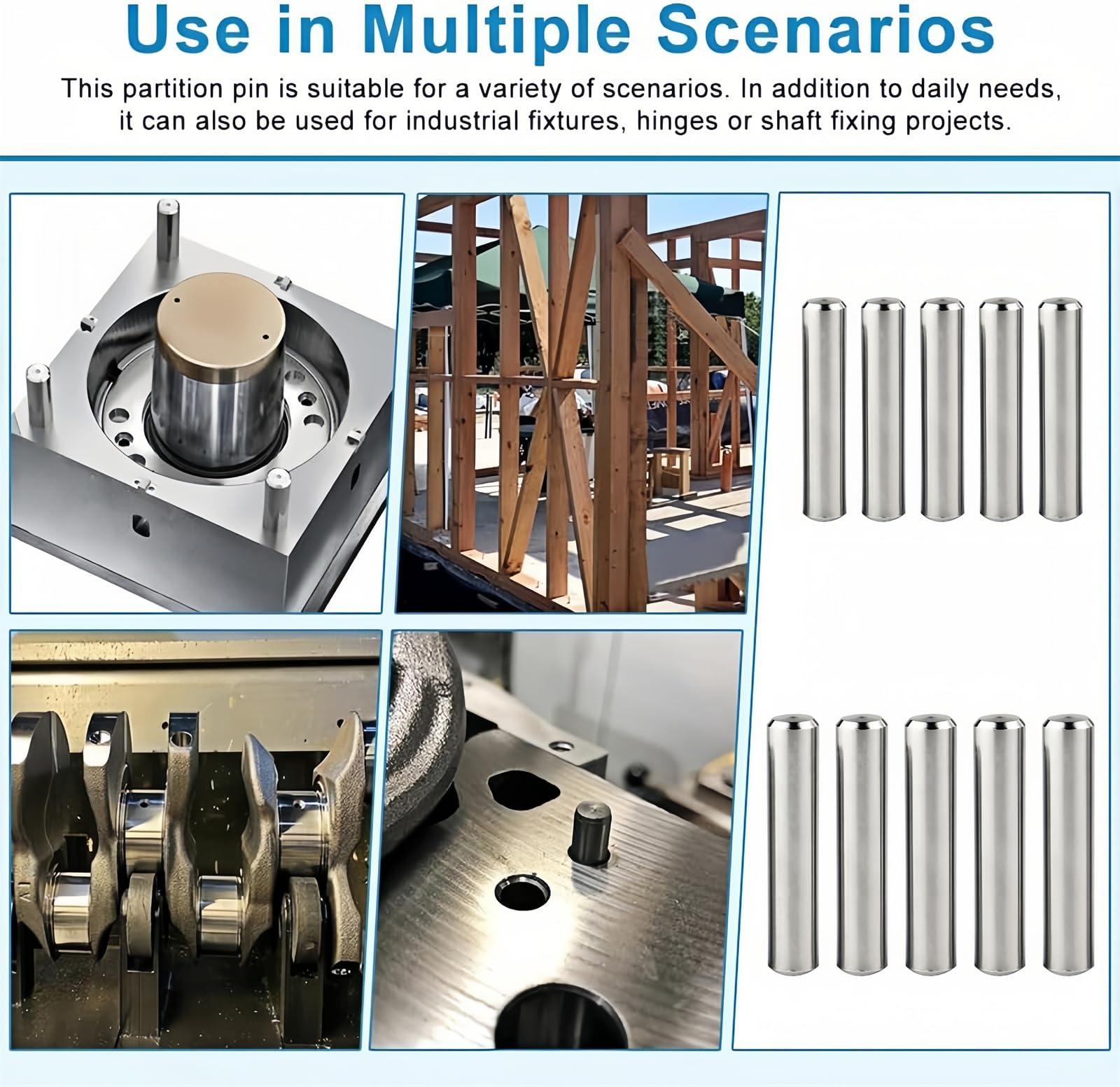 Use in Multiple Scenarios

This partition pin is suitable for a variety of scenarios. In addition to daily needs, it can also be used for industrial fixtures, hinges or shaft fixing projects.