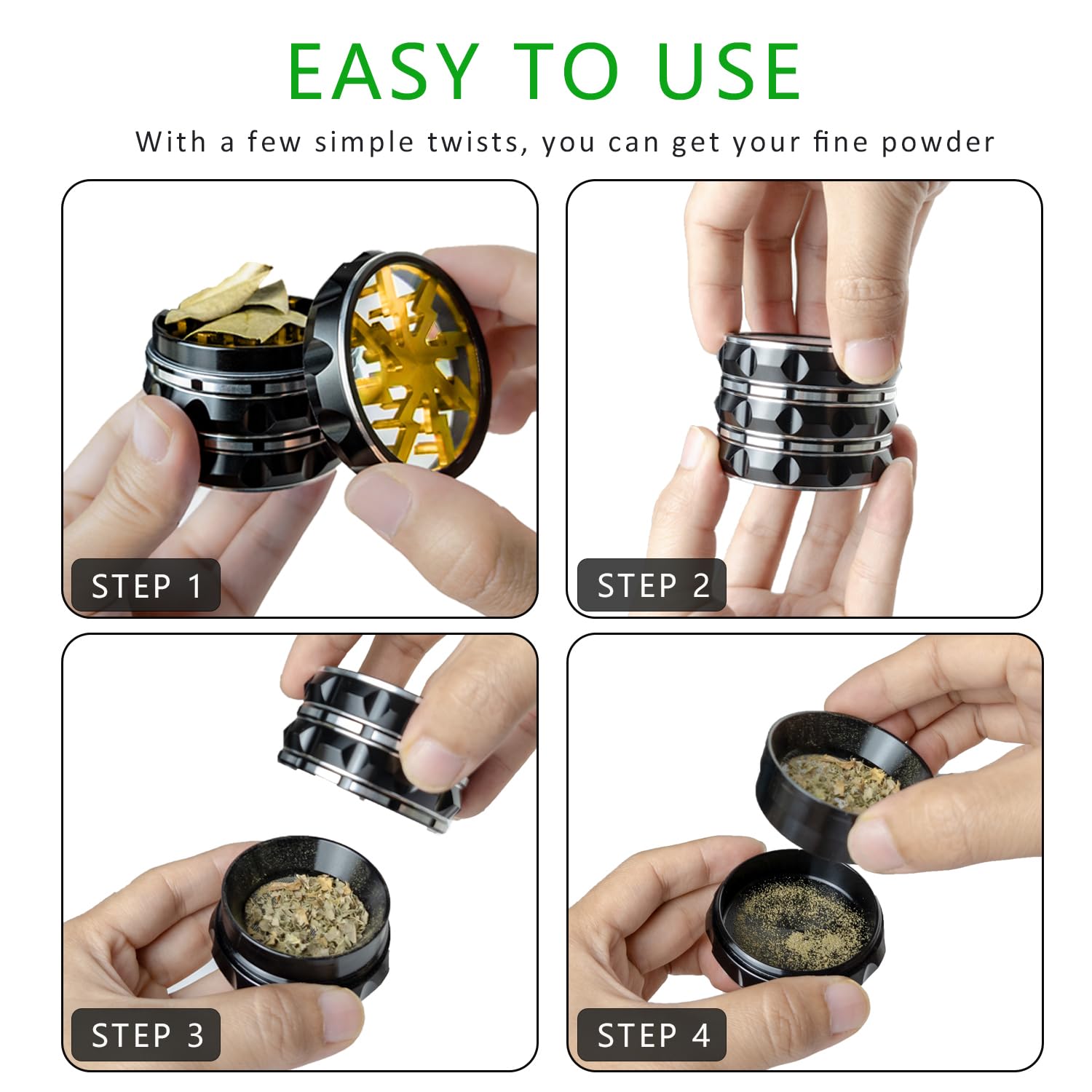 EASY TO USE

With a few simple twists, you can get your fine powder

STEP 1

STEP 2

STEP 3

STEP 4