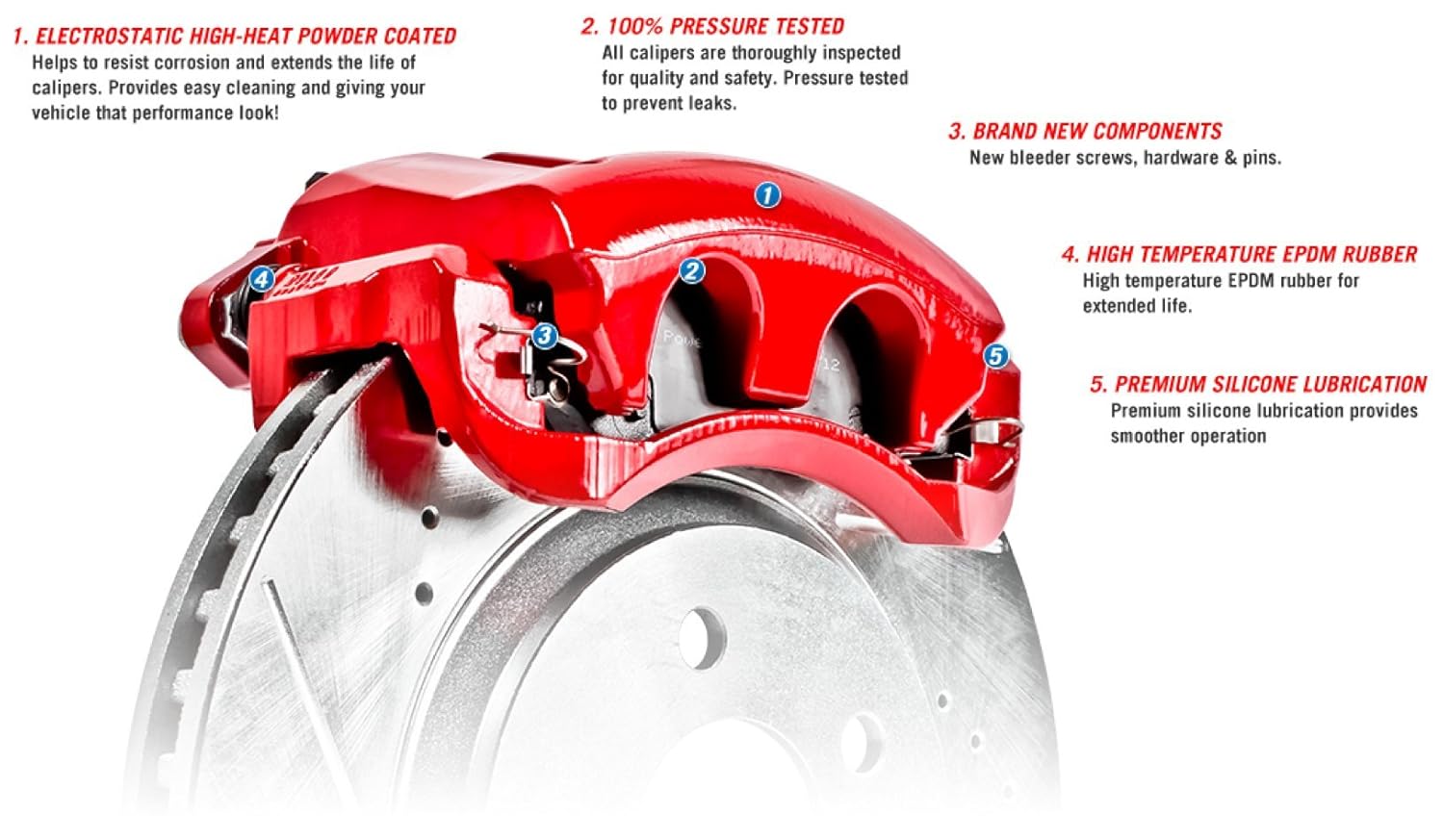 1. ELECTROSTATIC HIGH-HEAT POWDER COATED
Helps to resist corrosion and extends the life of calipers. Provides easy cleaning and giving your vehicle that performance look!

2. 100% PRESSURE TESTED
All calipers are thoroughly inspected for quality and safety. Pressure tested to prevent leaks.

3. BRAND NEW COMPONENTS
New bleeder screws, hardware & pins.

4. HIGH TEMPERATURE EPDM RUBBER
High temperature EPDM rubber for extended life.

5. PREMIUM SILICONE LUBRICATION
Premium silicone lubrication provides smoother operation

1

2

3

4

5

Powe

12