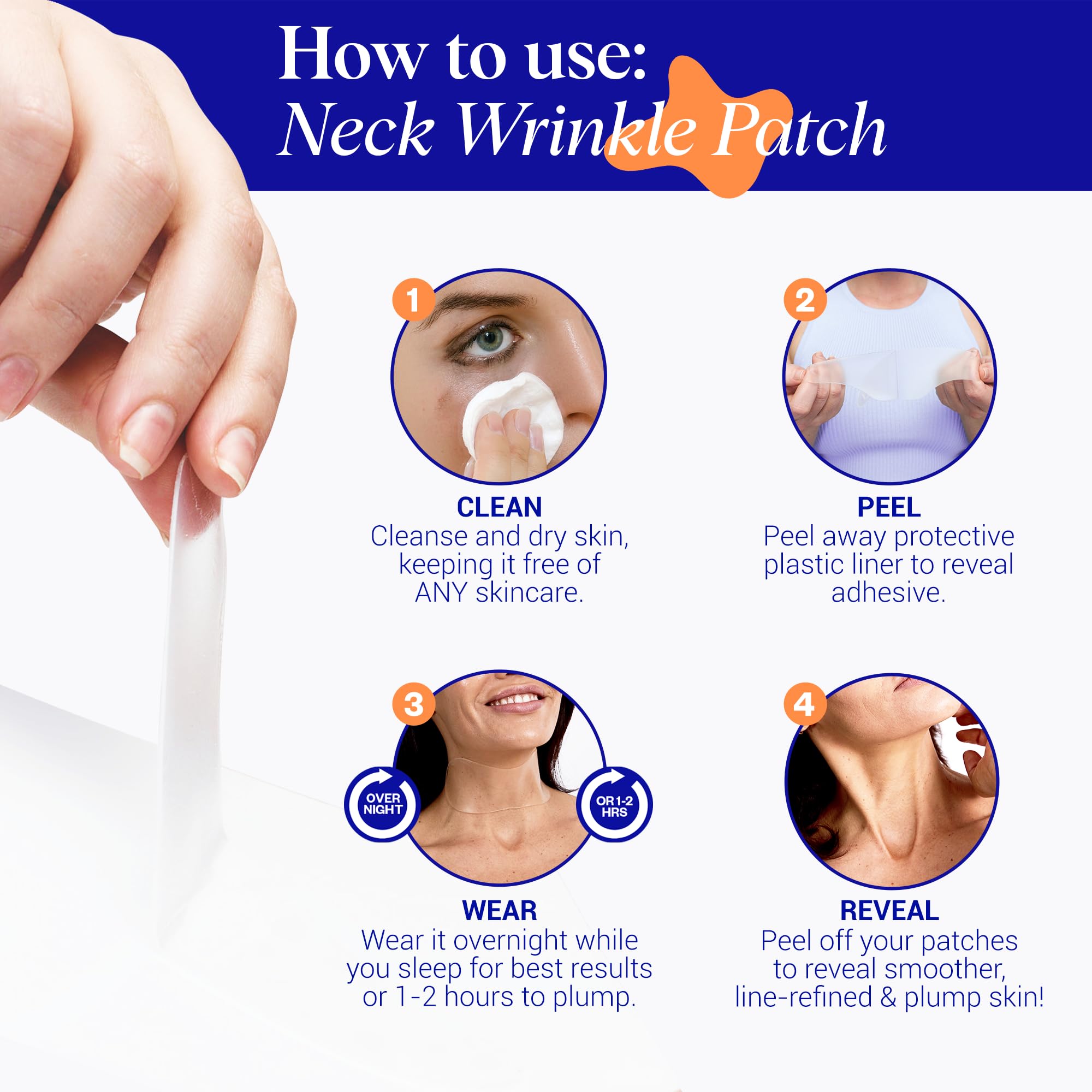 How to use:
Neck Wrinkle Patch

1

CLEAN
Cleanse and dry skin, keeping it free of ANY skincare.

2

PEEL
Peel away protective plastic liner to reveal adhesive.

3

OVER NIGHT

OR 1-2 HRS

WEAR
Wear it overnight while you sleep for best results or 1-2 hours to plump.

4

REVEAL
Peel off your patches to reveal smoother, line-refined & plump skin!