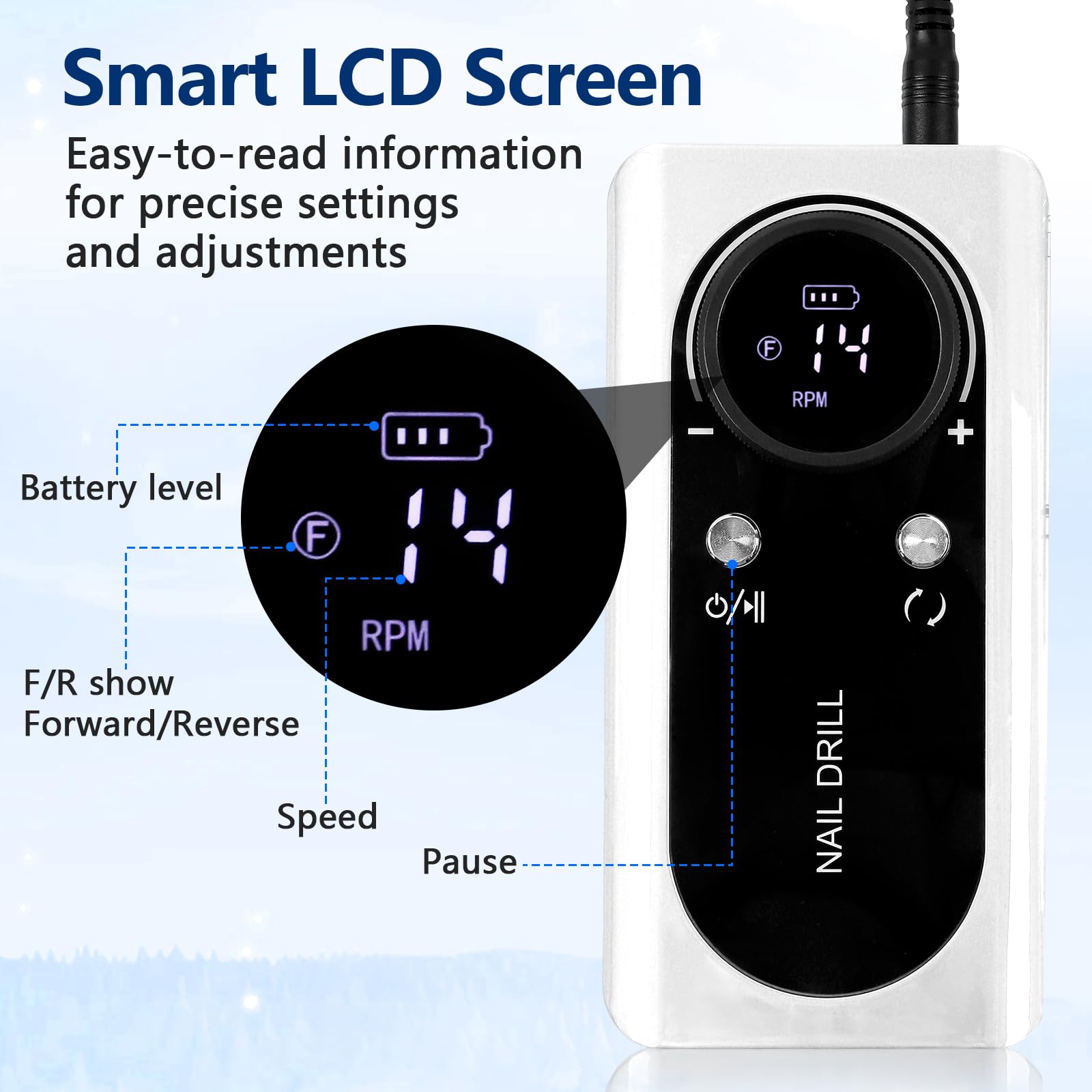 Smart LCD Screen

Easy-to-read information for precise settings and adjustments

Battery level

F

14

RPM

F/R show
Forward/Reverse

Speed

Pause

F

14

RPM

−

+

NAIL DRILL