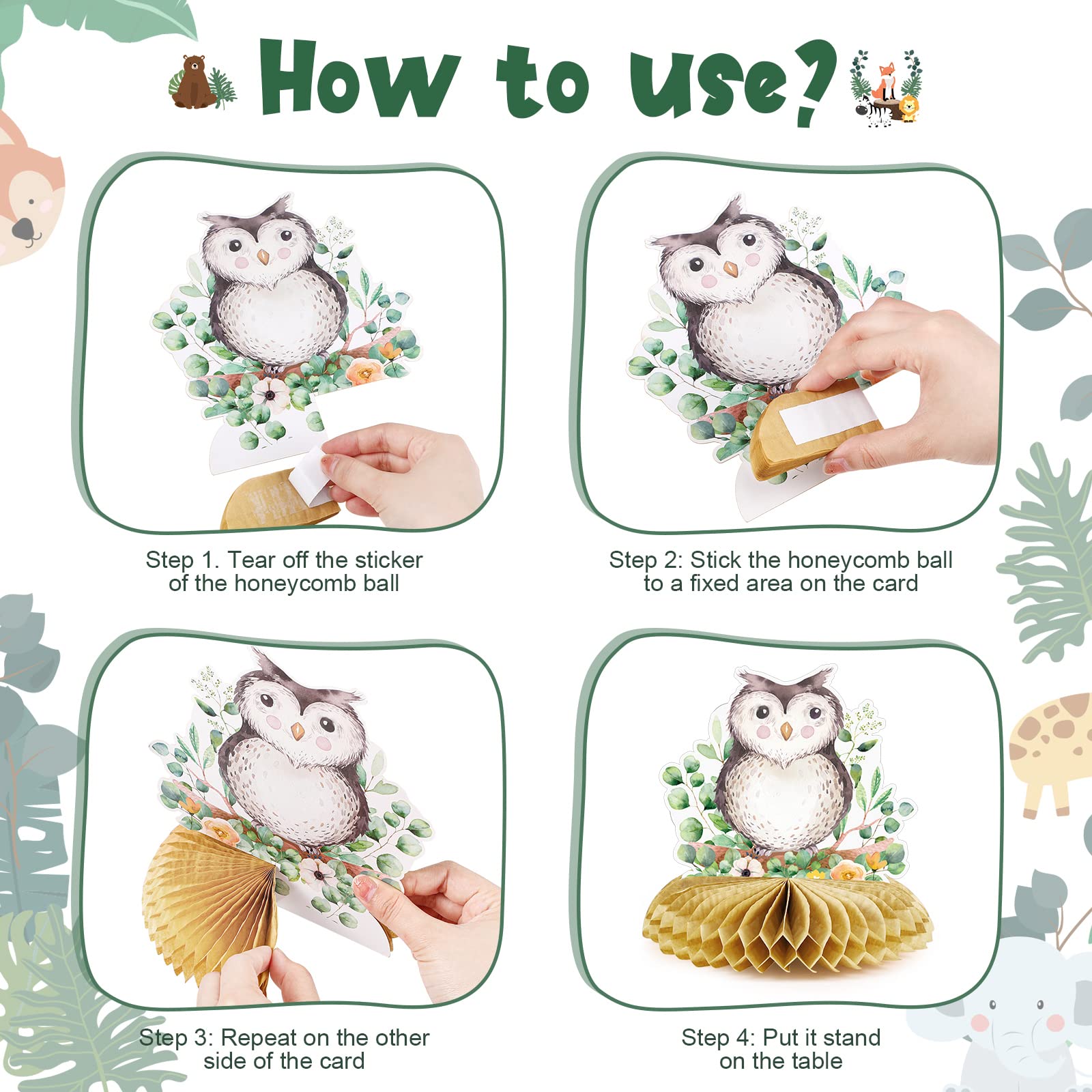 How to use?

Step 1. Tear off the sticker of the honeycomb ball

Step 2: Stick the honeycomb ball to a fixed area on the card

Step 3: Repeat on the other side of the card

Step 4: Put it stand on the table