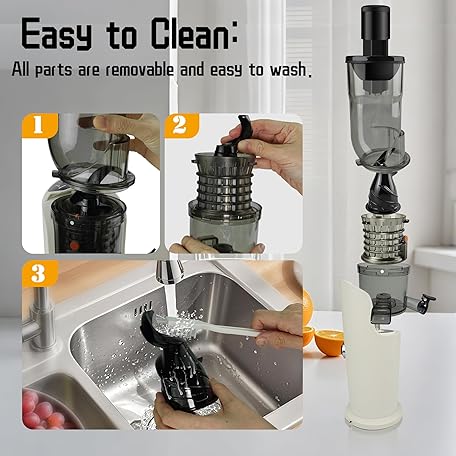 Easy to Clean:
All parts are removable and easy to wash.

1

2

3