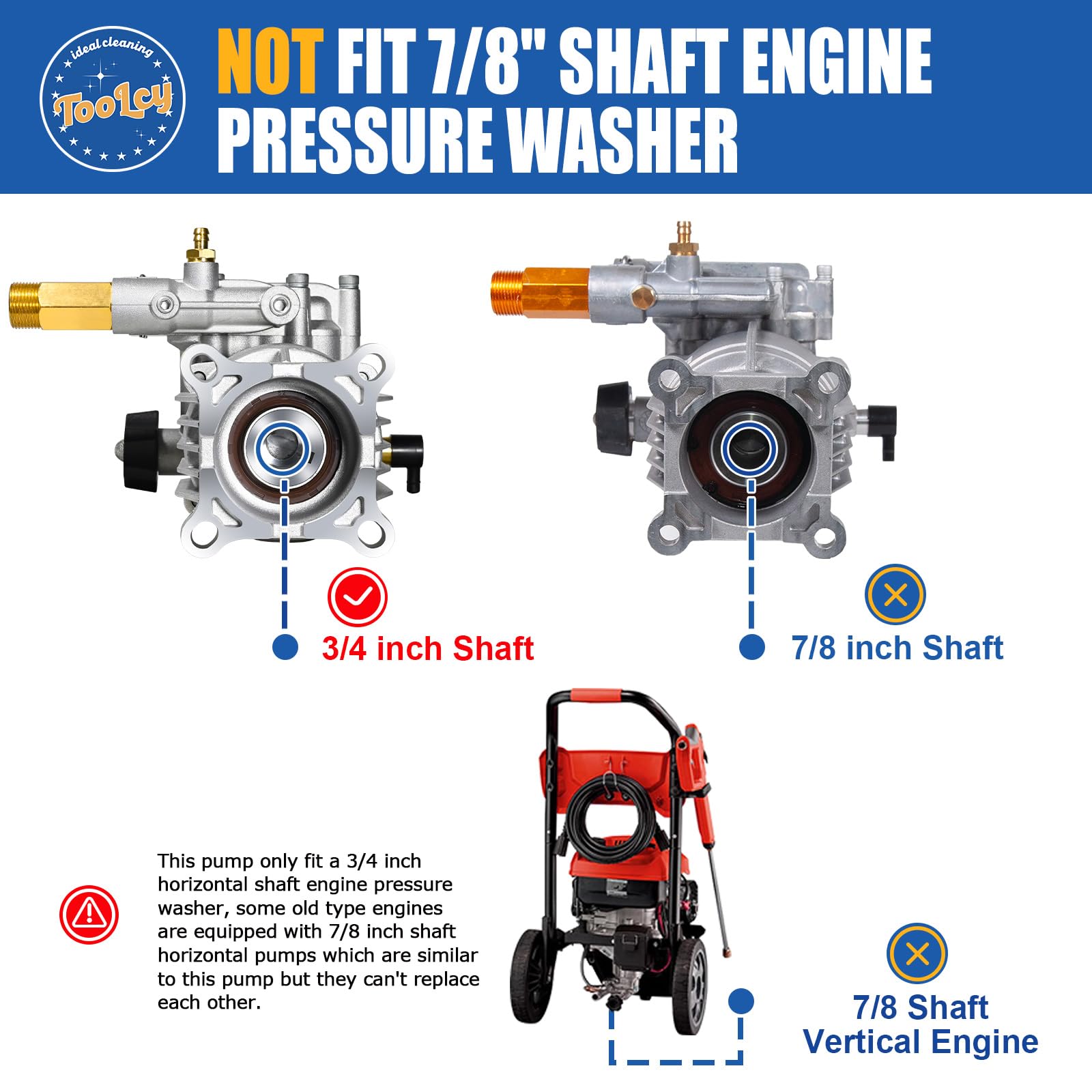 ideal cleaning
Toolcy

NOT FIT 7/8" SHAFT ENGINE PRESSURE WASHER

3/4 inch Shaft

7/8 inch Shaft

This pump only fit a 3/4 inch horizontal shaft engine pressure washer, some old type engines are equipped with 7/8 inch shaft horizontal pumps which are similar to this pump but they can't replace each other.

7/8 Shaft
Vertical Engine