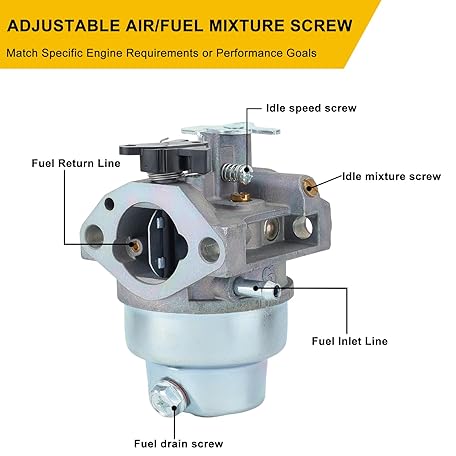 ADJUSTABLE AIR/FUEL MIXTURE SCREW

Match Specific Engine Requirements or Performance Goals

Idle speed screw

Fuel Return Line

Idle mixture screw

Fuel Inlet Line

Fuel drain screw