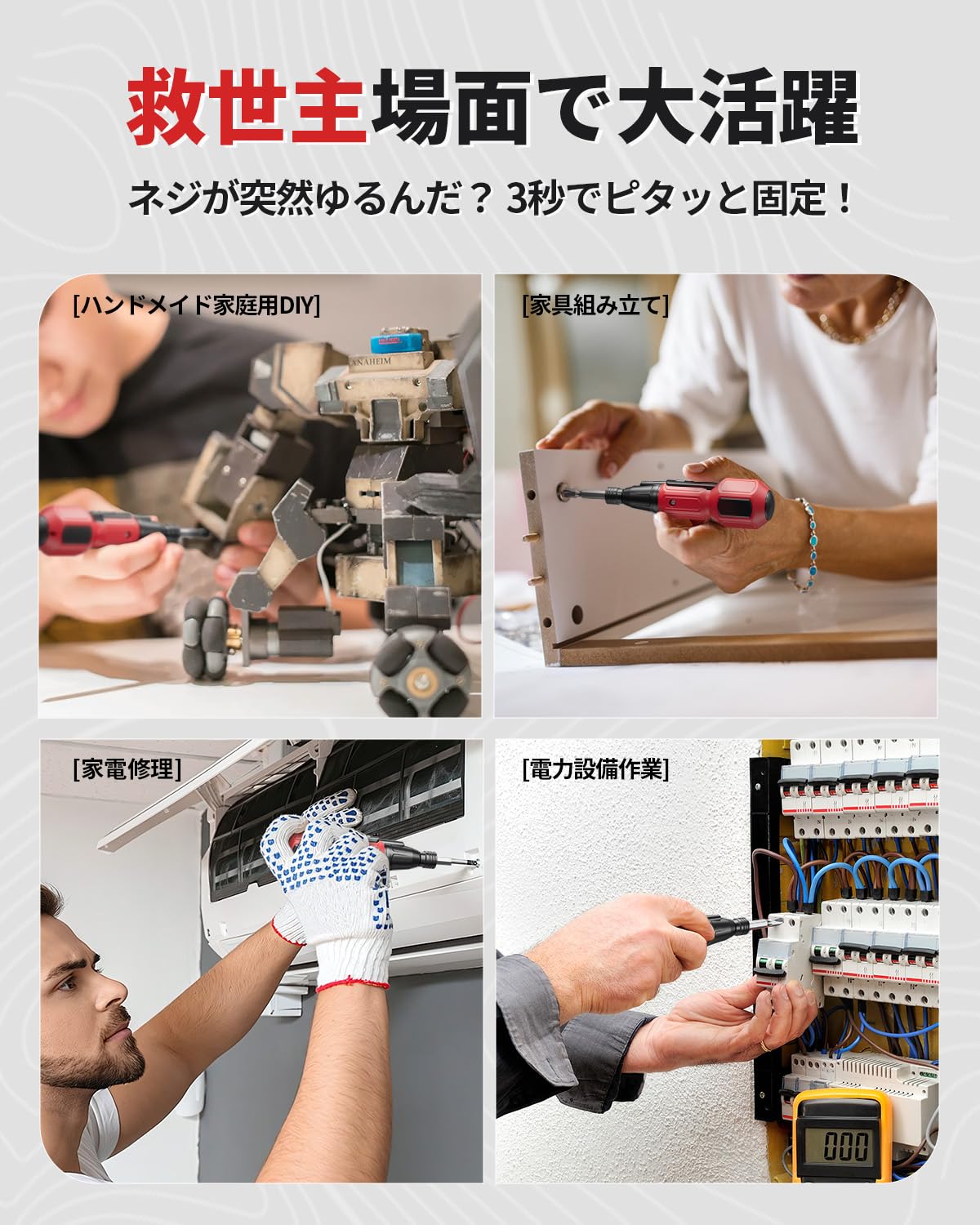 救世主場面で大活躍

ネジが突然ゆるんだ？ 3秒でピタッと固定！

[ハンドメイド家庭用DIY]

ANAHEIM

[家具組み立て]

[家電修理]

[電力設備作業]

000