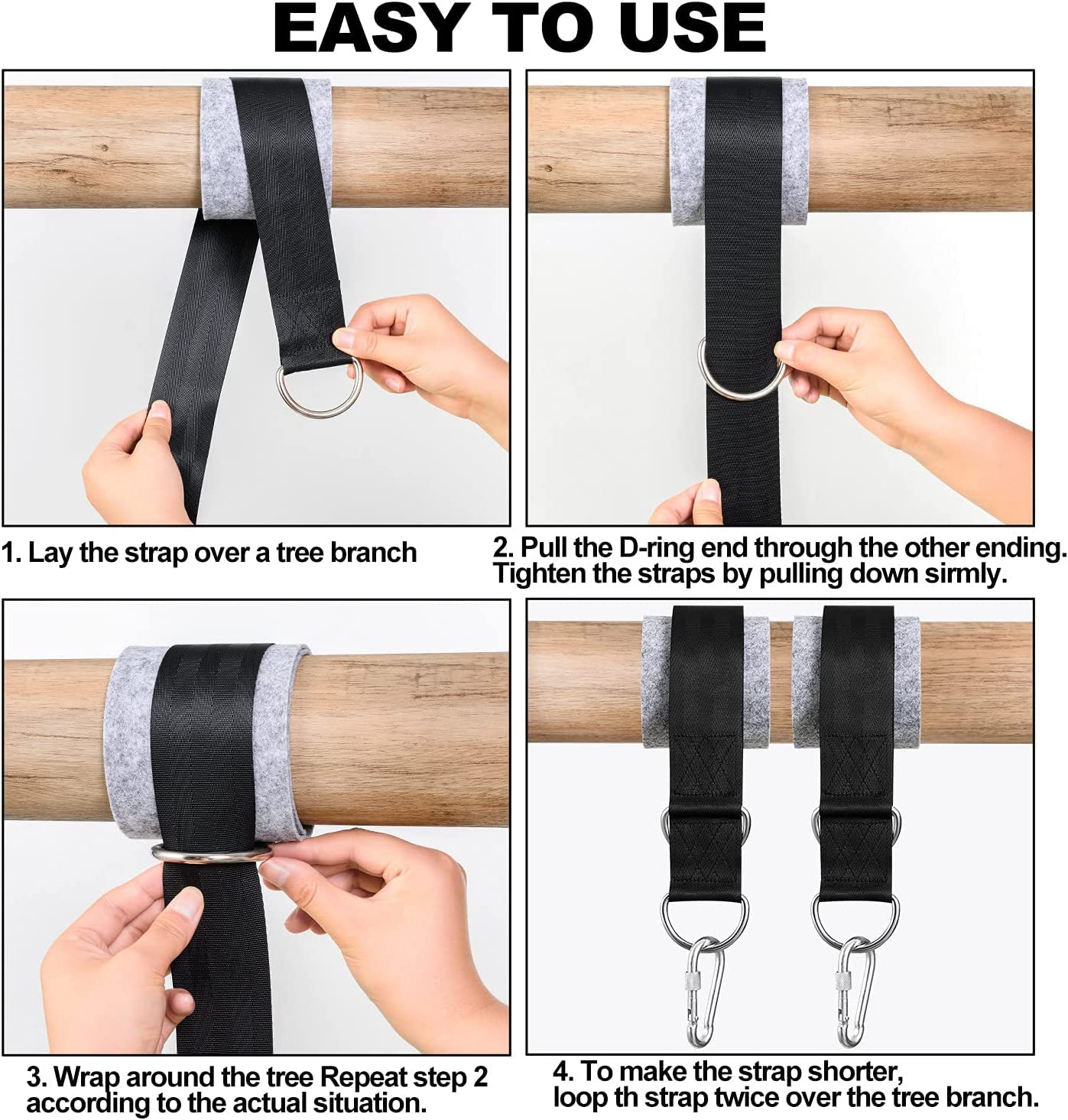 EASY TO USE

1. Lay the strap over a tree branch

2. Pull the D-ring end through the other ending. Tighten the straps by pulling down sirmly.

3. Wrap around the tree Repeat step 2 according to the actual situation.

4. To make the strap shorter, loop th strap twice over the tree branch.