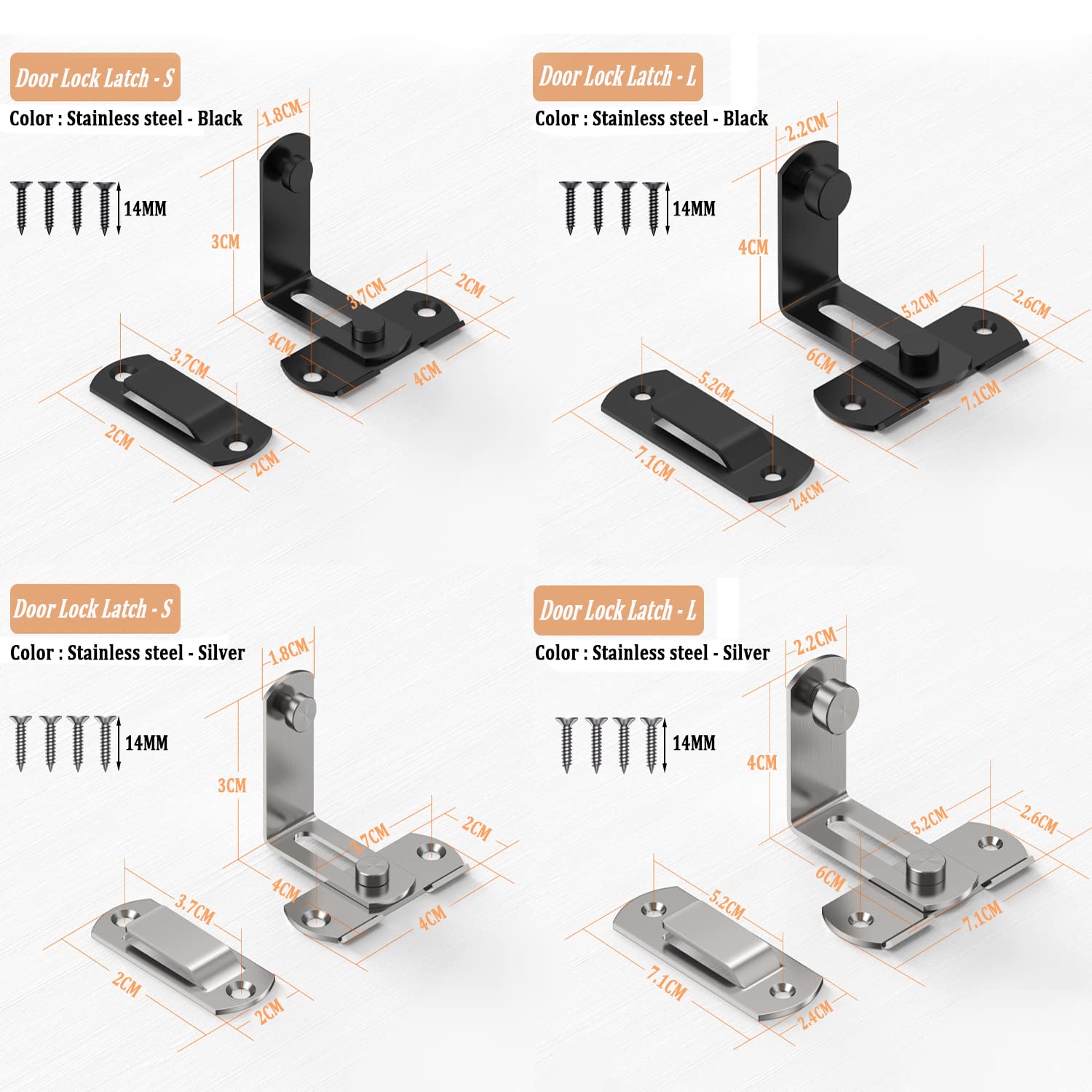 Door Lock Latch - S

Color : Stainless steel - Black

14MM

1.8CM

3CM

3.7CM

2CM

4CM

4CM

3.7CM

2CM

2CM

Door Lock Latch - L

Color : Stainless steel - Black

14MM

2.2CM

4CM

5.2CM

2.6CM

6CM

7.1CM

5.2CM

7.1CM

2.4CM

Door Lock Latch - S

Color : Stainless steel - Silver

14MM

1.8CM

3CM

3.7CM

2CM

4CM

4CM

3.7CM

2CM

2CM

Door Lock Latch - L

Color : Stainless steel - Silver

14MM

2.2CM

4CM

5.2CM

2.6CM

6CM

7.1CM

5.2CM

7.1CM

2.4CM