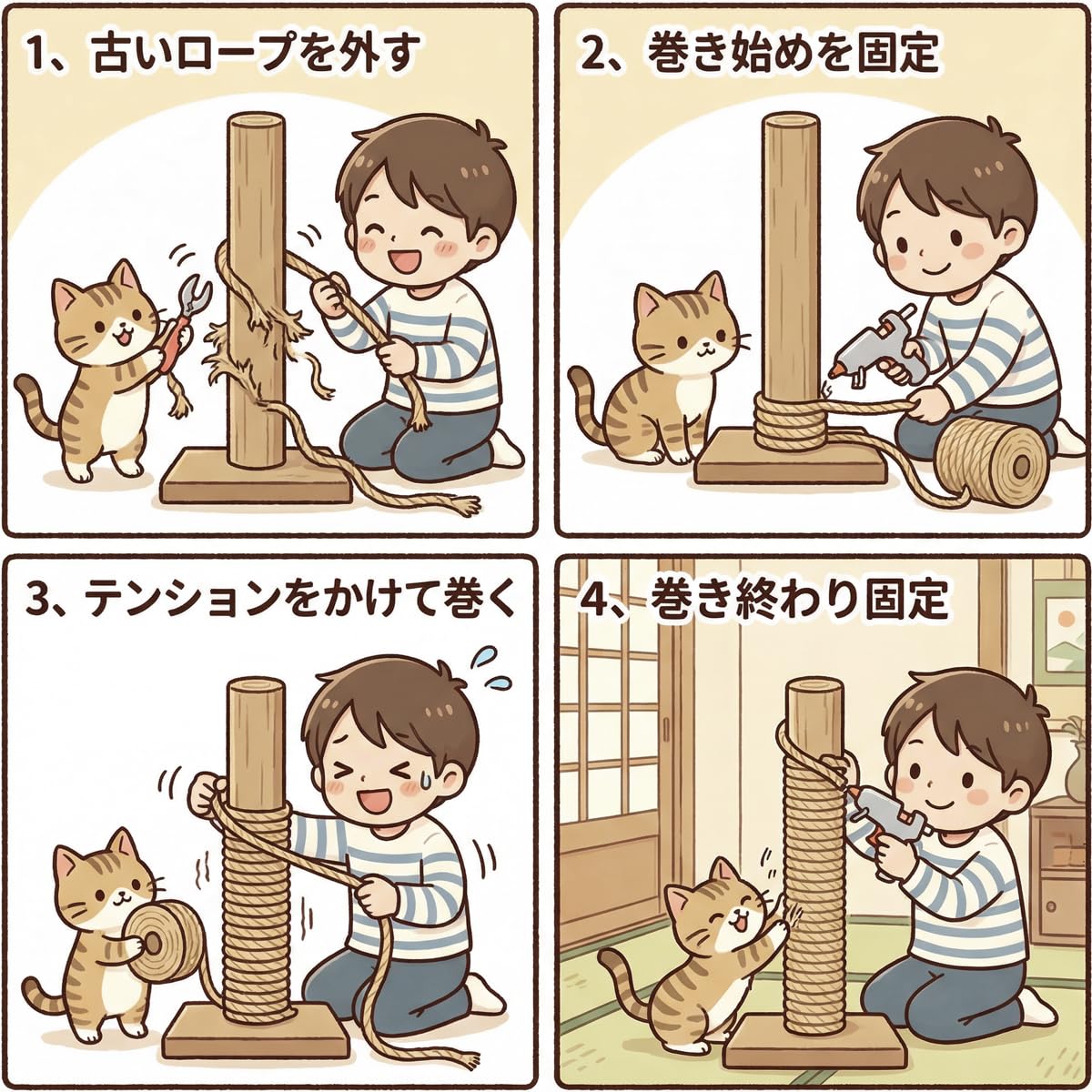 1、古いロープを外す

2、巻き始めを固定

3、テンションをかけて巻く

4、巻き終わり固定