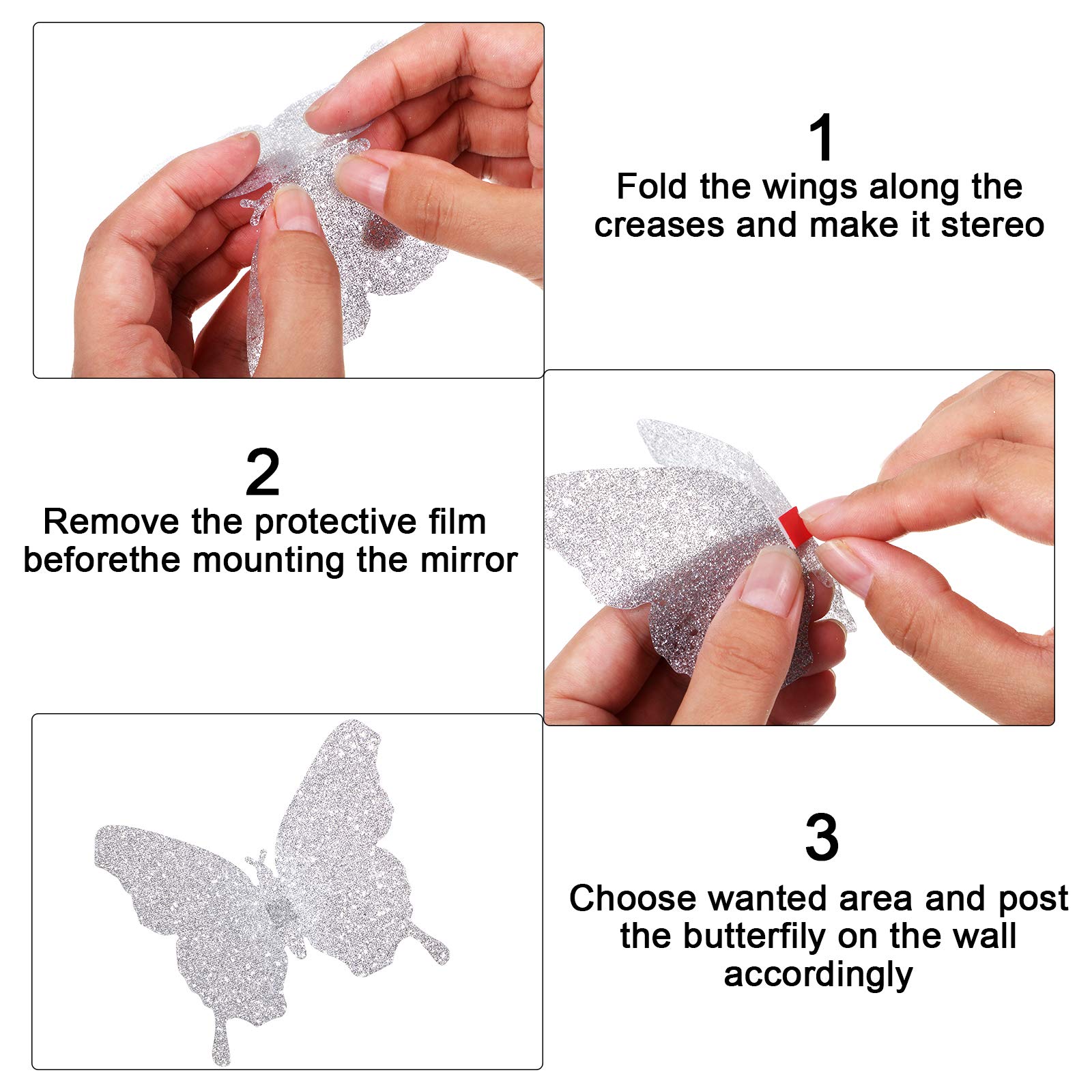 1
Fold the wings along the creases and make it stereo

2
Remove the protective film beforethe mounting the mirror

3
Choose wanted area and post the butterfily on the wall accordingly