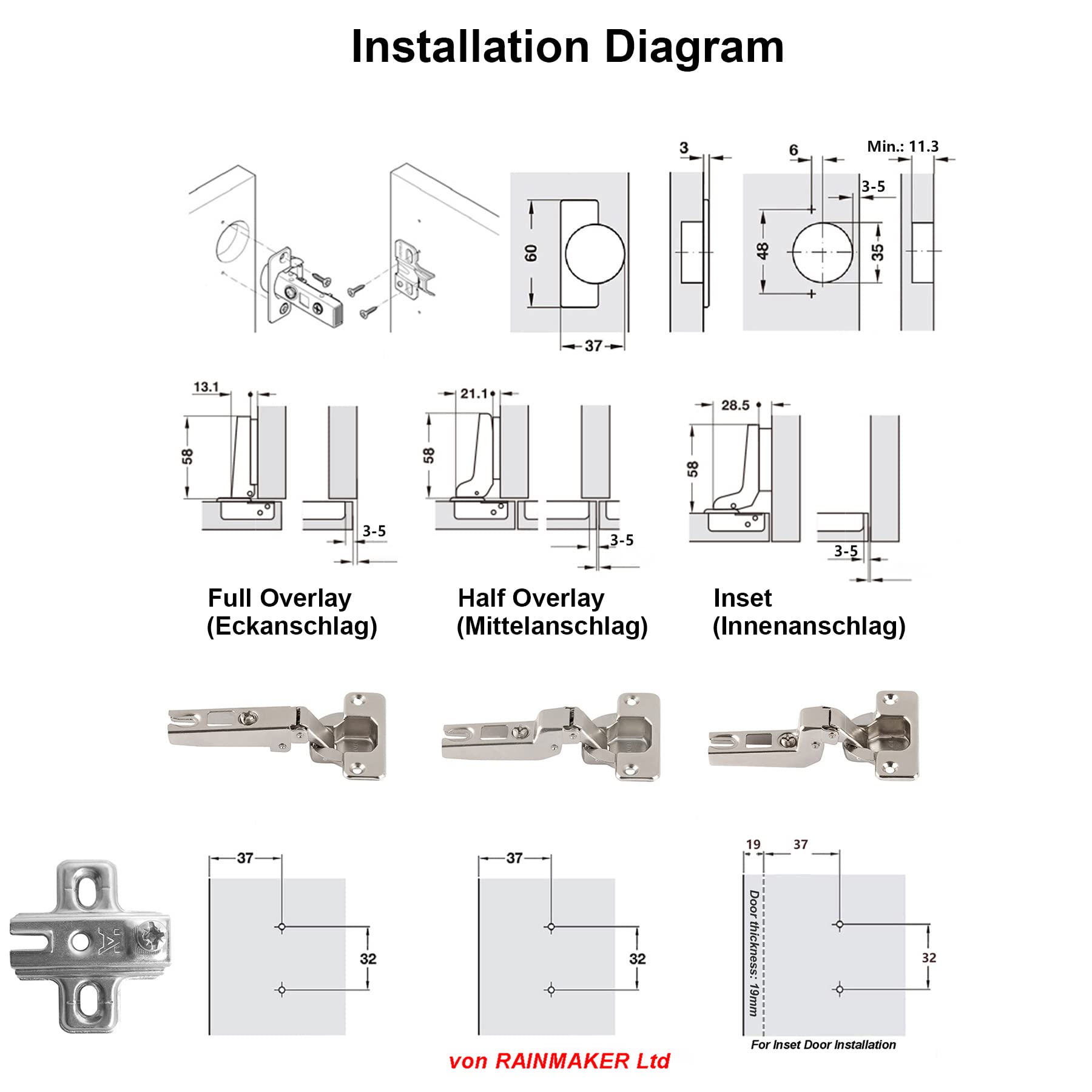 Installation Diagram

60

37

3

6

Min.: 11.3

3-5

48

35

13.1

58

3-5

21.1

58

3-5

28.5

58

3-5

Full Overlay
(Eckanschlag)

Half Overlay
(Mittelanschlag)

Inset
(Innenanschlag)

37

32

37

32

19

37

Door thickness: 19mm

32

For Inset Door Installation

von RAINMAKER Ltd