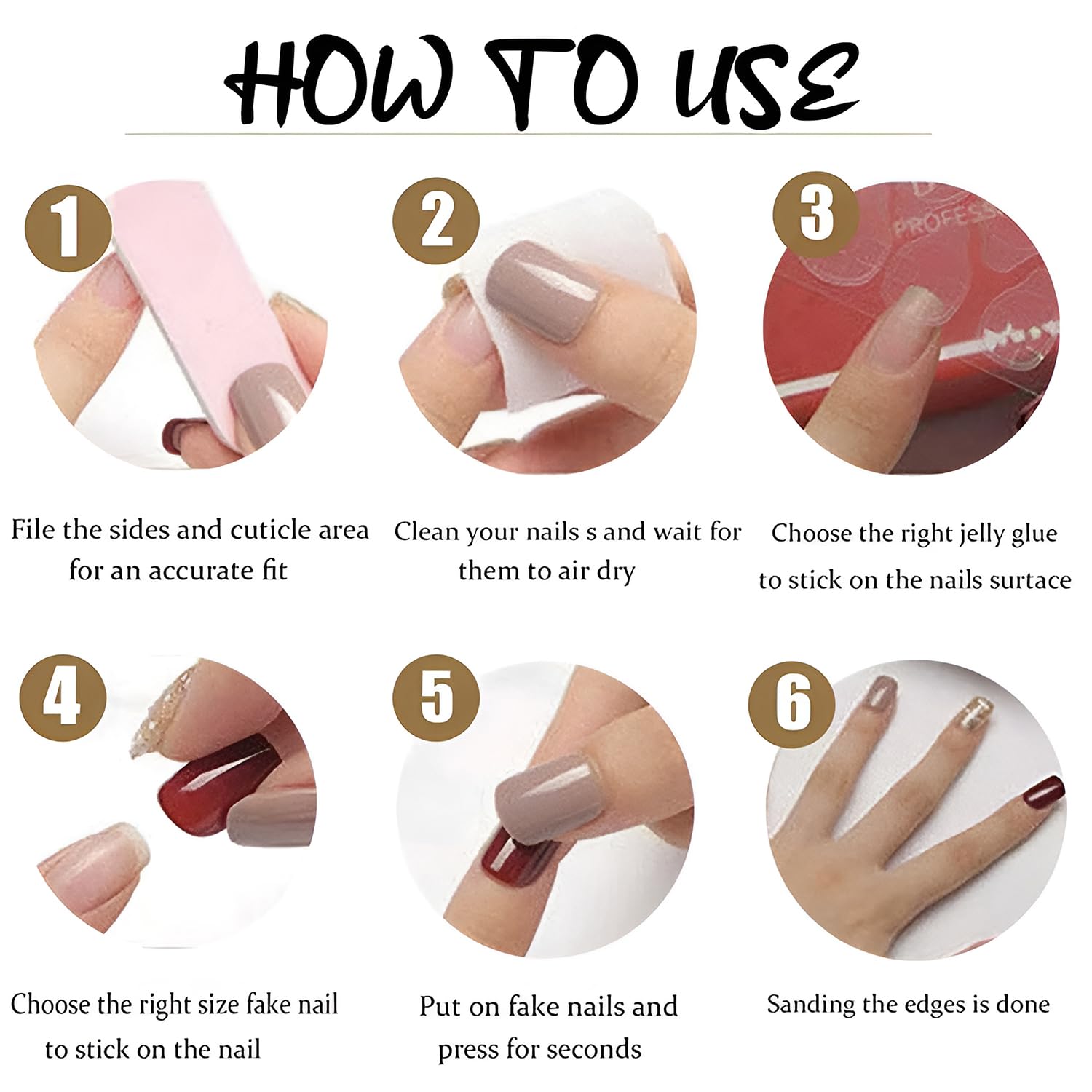 HOW TO USE

1

File the sides and cuticle area for an accurate fit

2

Clean your nails s and wait for them to air dry

3

PROFESS

Choose the right jelly glue to stick on the nails surtace

4

Choose the right size fake nail to stick on the nail

5

Put on fake nails and press for seconds

6

Sanding the edges is done