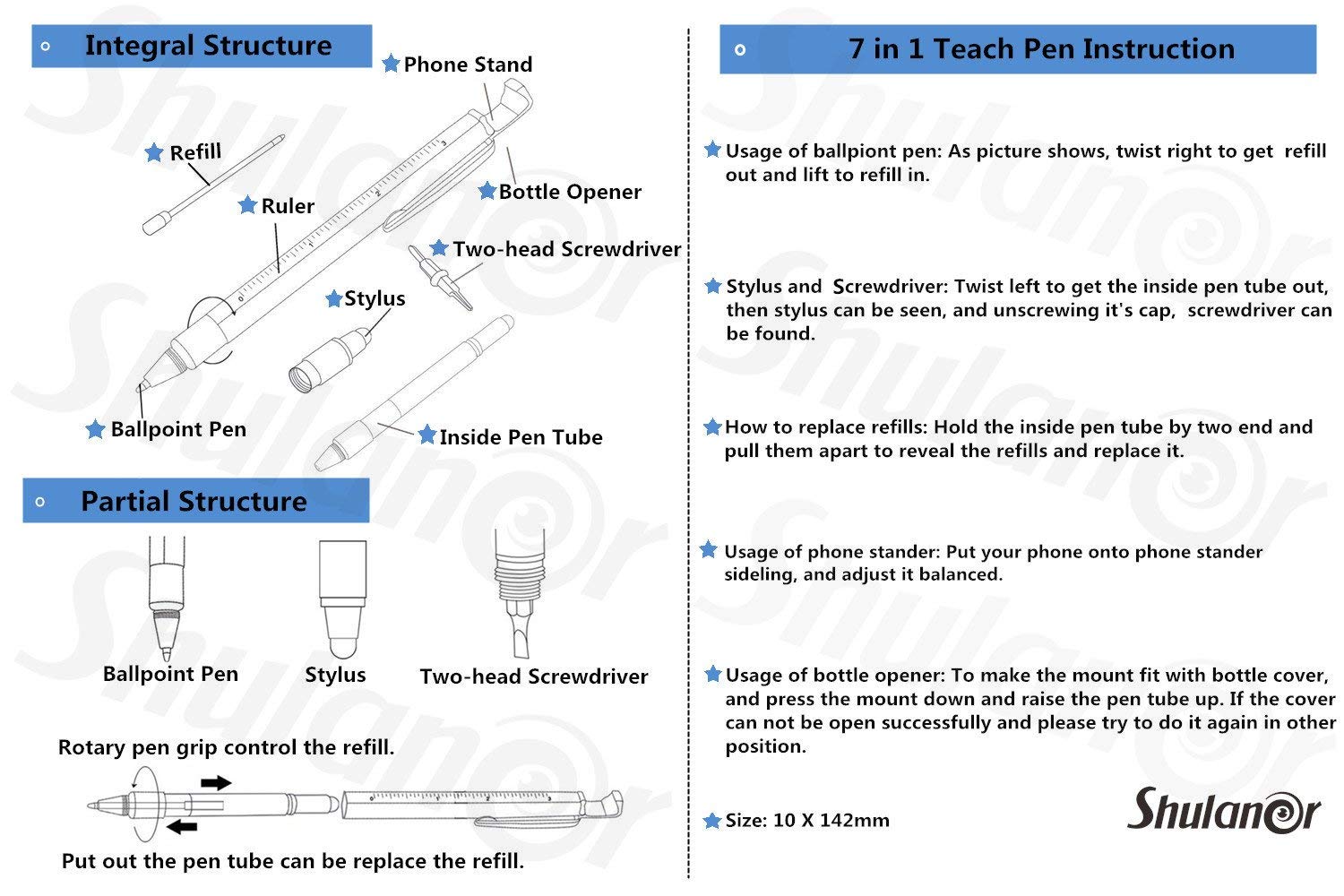 Integral Structure

Phone Stand

Refill

Ruler

Bottle Opener

Two-head Screwdriver

Stylus

Ballpoint Pen

Inside Pen Tube

Partial Structure

Ballpoint Pen

Stylus

Two-head Screwdriver

Rotary pen grip control the refill.

Put out the pen tube can be replace the refill.

7 in 1 Teach Pen Instruction

Usage of ballpiont pen: As picture shows, twist right to get refill out and lift to refill in.

Stylus and Screwdriver: Twist left to get the inside pen tube out, then stylus can be seen, and unscrewing it's cap, screwdriver can be found.

How to replace refills: Hold the inside pen tube by two end and pull them apart to reveal the refills and replace it.

Usage of phone stander: Put your phone onto phone stander sideling, and adjust it balanced.

Usage of bottle opener: To make the mount fit with bottle cover, and press the mount down and raise the pen tube up. If the cover can not be open successfully and please try to do it again in other position.

Size: 10 X 142mm

Shulanor