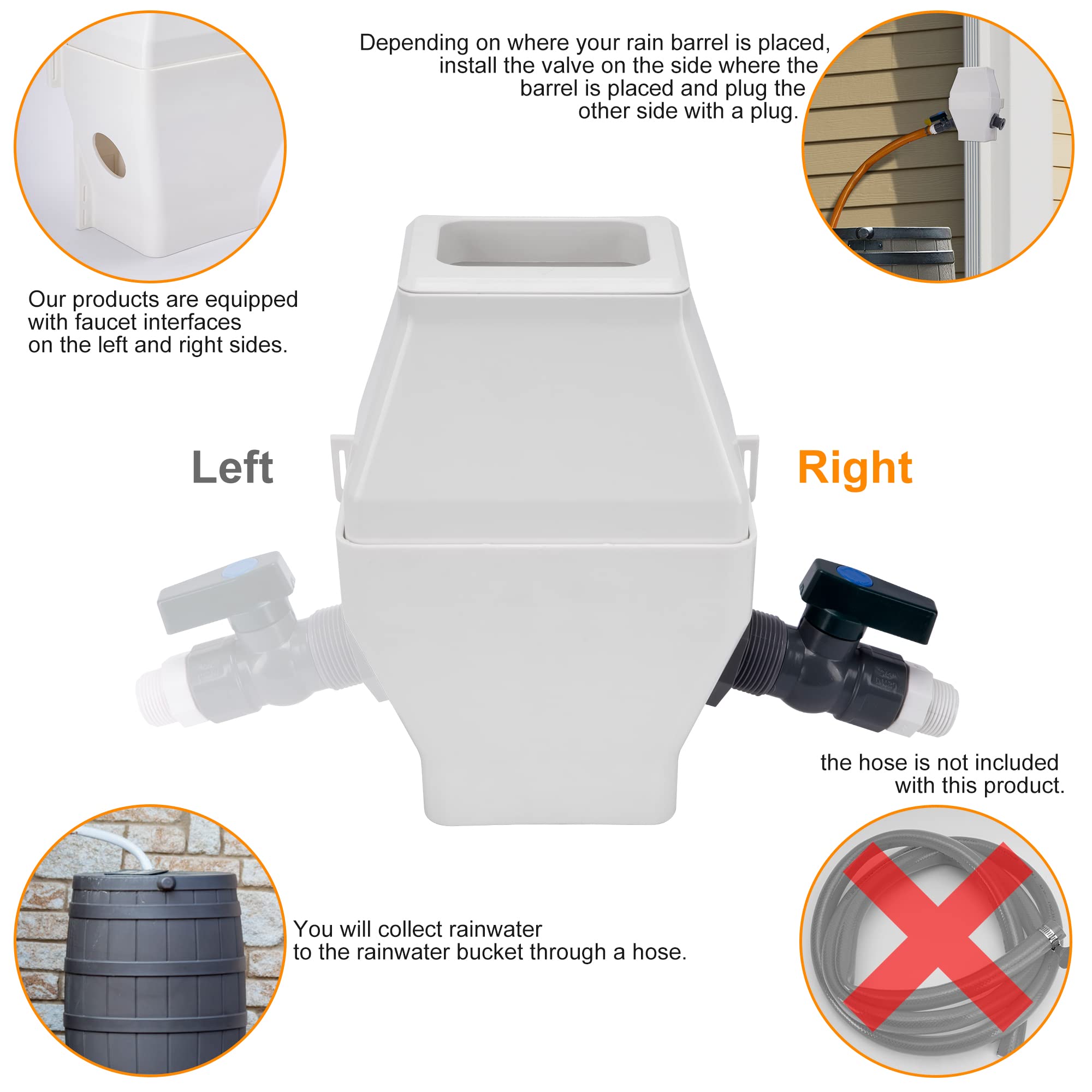 Depending on where your rain barrel is placed, install the valve on the side where the barrel is placed and plug the other side with a plug.

Our products are equipped with faucet interfaces on the left and right sides.

Left

Right

the hose is not included with this product.

You will collect rainwater to the rainwater bucket through a hose.