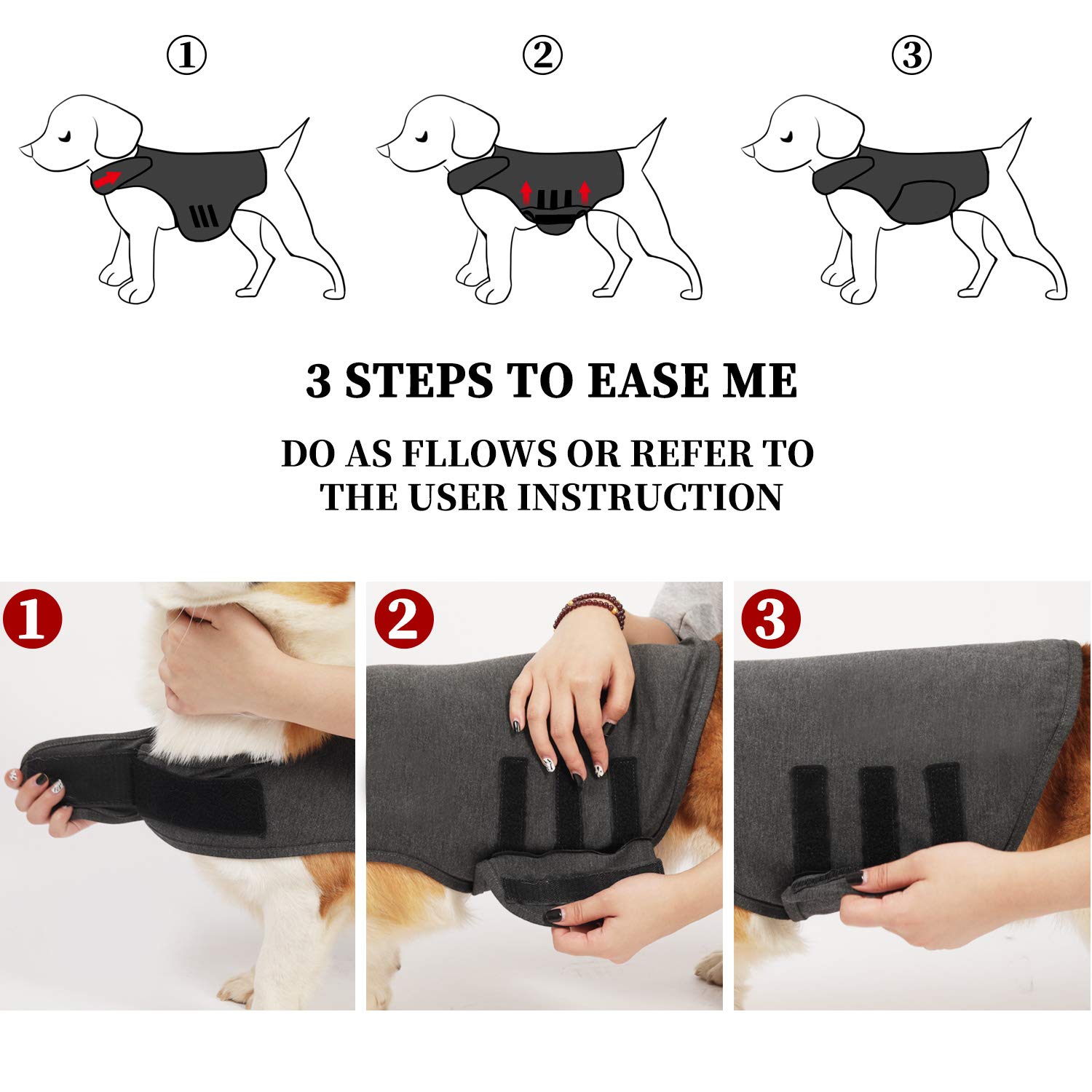 ①

②

③

3 STEPS TO EASE ME

DO AS FLLOWS OR REFER TO THE USER INSTRUCTION

1

2

3