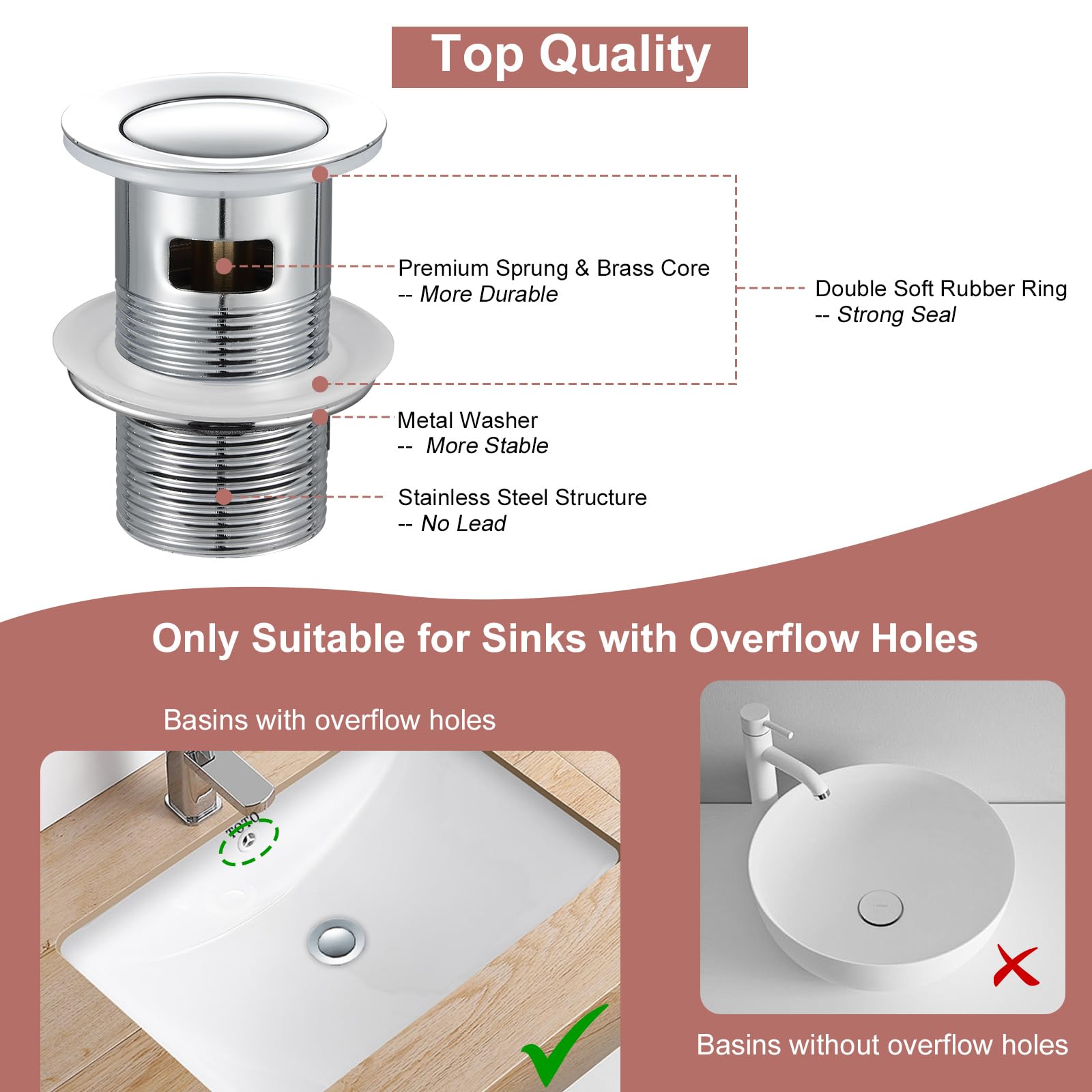 Top Quality

Premium Sprung & Brass Core
-- More Durable

Double Soft Rubber Ring
-- Strong Seal

Metal Washer
-- More Stable

Stainless Steel Structure
-- No Lead

Only Suitable for Sinks with Overflow Holes

Basins with overflow holes

TOTO

Basins without overflow holes