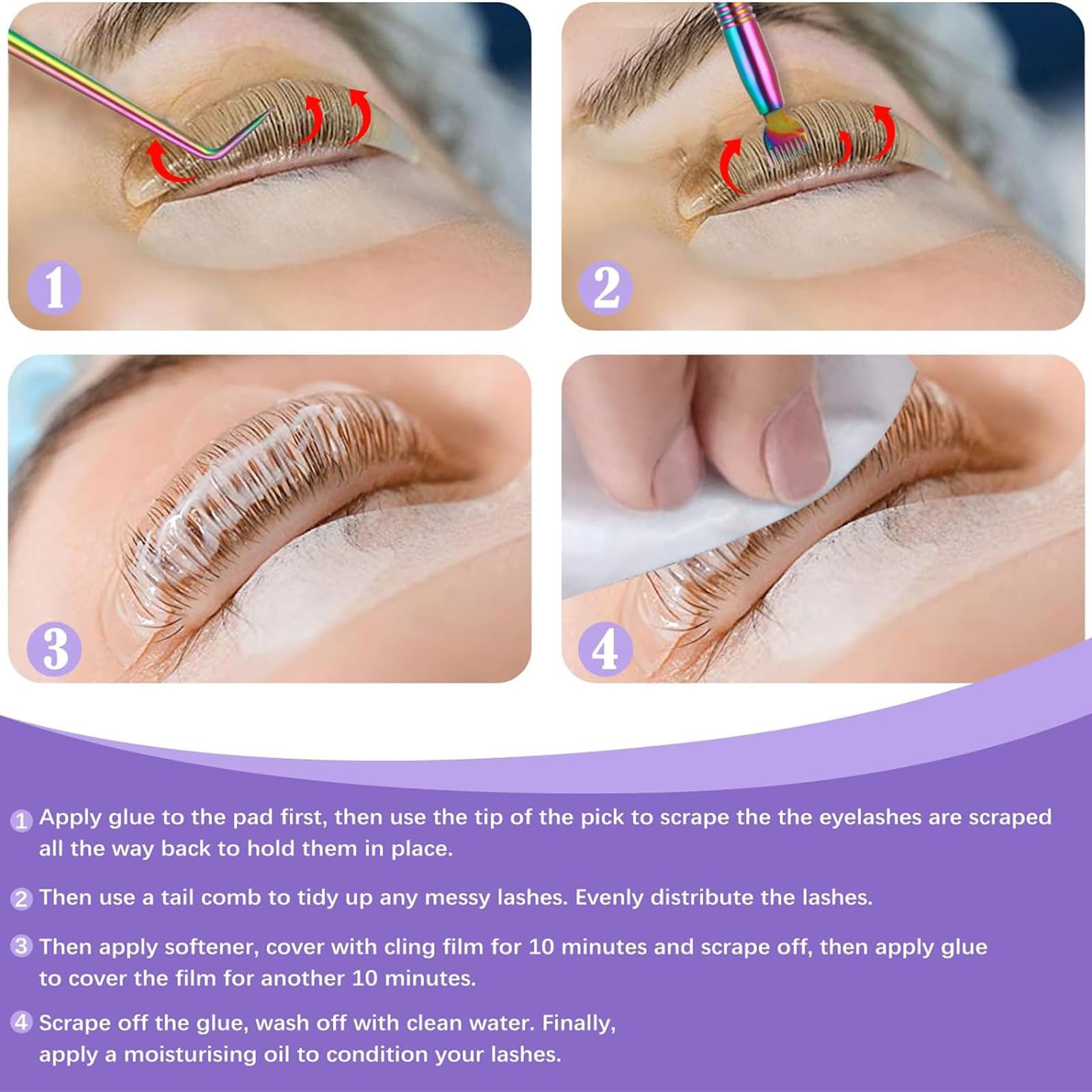 1

2

3

4

1 Apply glue to the pad first, then use the tip of the pick to scrape the the eyelashes are scraped all the way back to hold them in place.

2 Then use a tail comb to tidy up any messy lashes. Evenly distribute the lashes.

3 Then apply softener, cover with cling film for 10 minutes and scrape off, then apply glue to cover the film for another 10 minutes.

4 Scrape off the glue, wash off with clean water. Finally, apply a moisturising oil to condition your lashes.