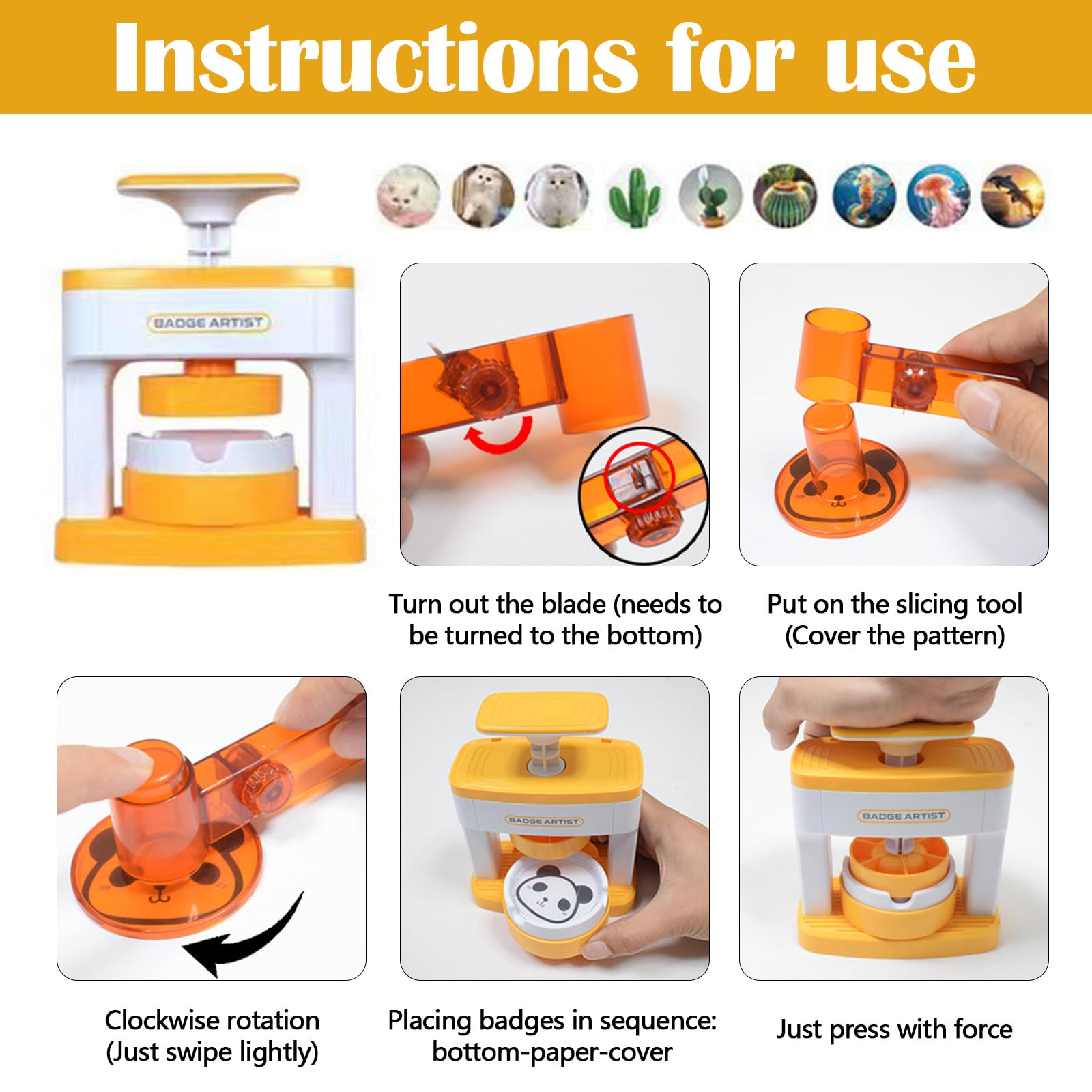 Instructions for use

BADGE ARTIST

Turn out the blade (needs to be turned to the bottom)

Put on the slicing tool (Cover the pattern)

BADGE ARTIST

BADGE ARTIST

Clockwise rotation (Just swipe lightly)

Placing badges in sequence: bottom-paper-cover

Just press with force