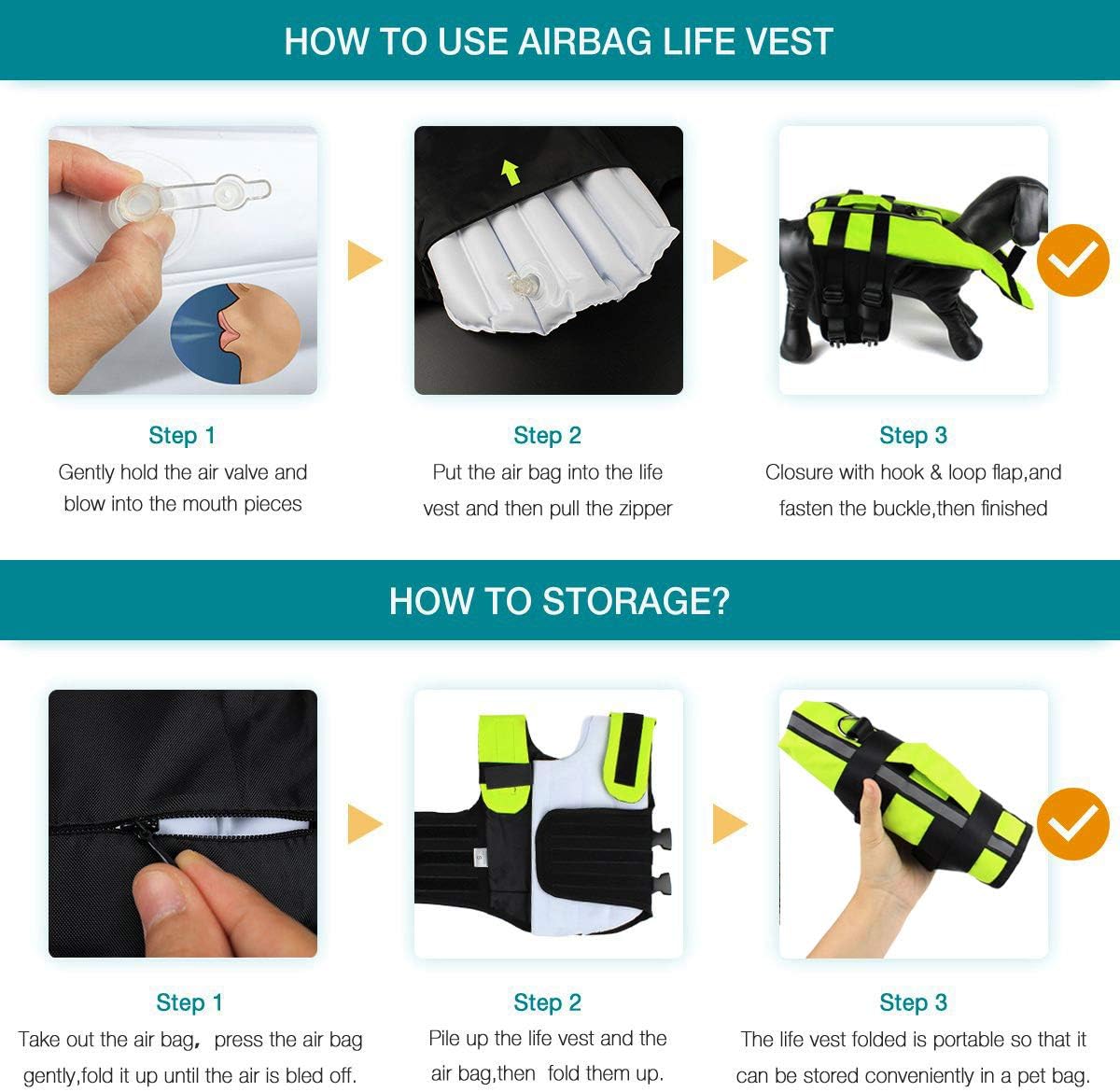 HOW TO USE AIRBAG LIFE VEST

Step 1
Gently hold the air valve and blow into the mouth pieces

Step 2
Put the air bag into the life vest and then pull the zipper

Step 3
Closure with hook & loop flap,and fasten the buckle,then finished

HOW TO STORAGE?

Step 1
Take out the air bag, press the air bag gently,fold it up until the air is bled off.

Step 2
Pile up the life vest and the air bag,then fold them up.

Step 3
The life vest folded is portable so that it can be stored conveniently in a pet bag.