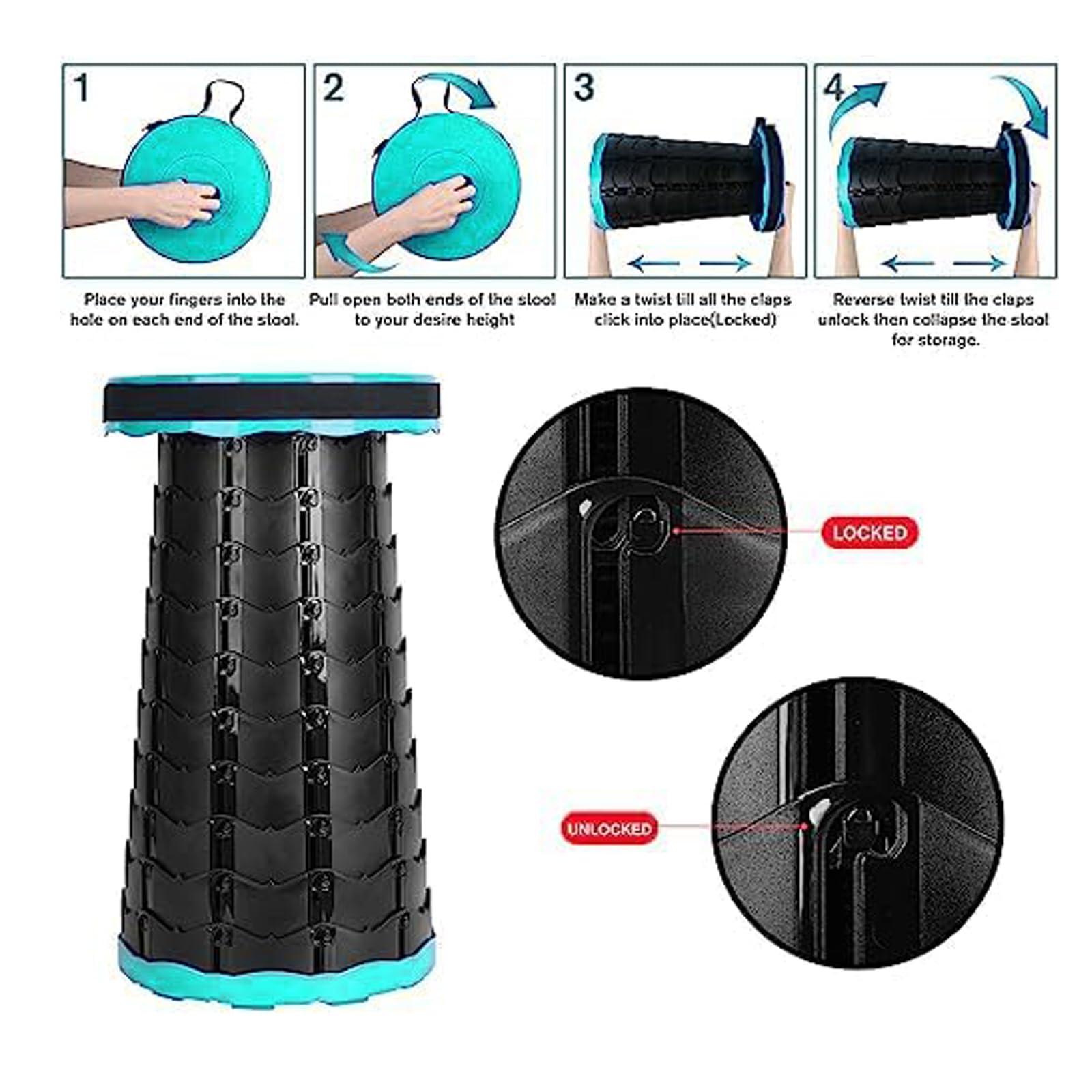 1

Place your fingers into the hole on each end of the stool.

2

Pull open both ends of the stool to your desire height

3

Make a twist till all the claps click into place(Locked)

4

Reverse twist till the claps unlock then collapse the stool for storage.

LOCKED

UNLOCKED