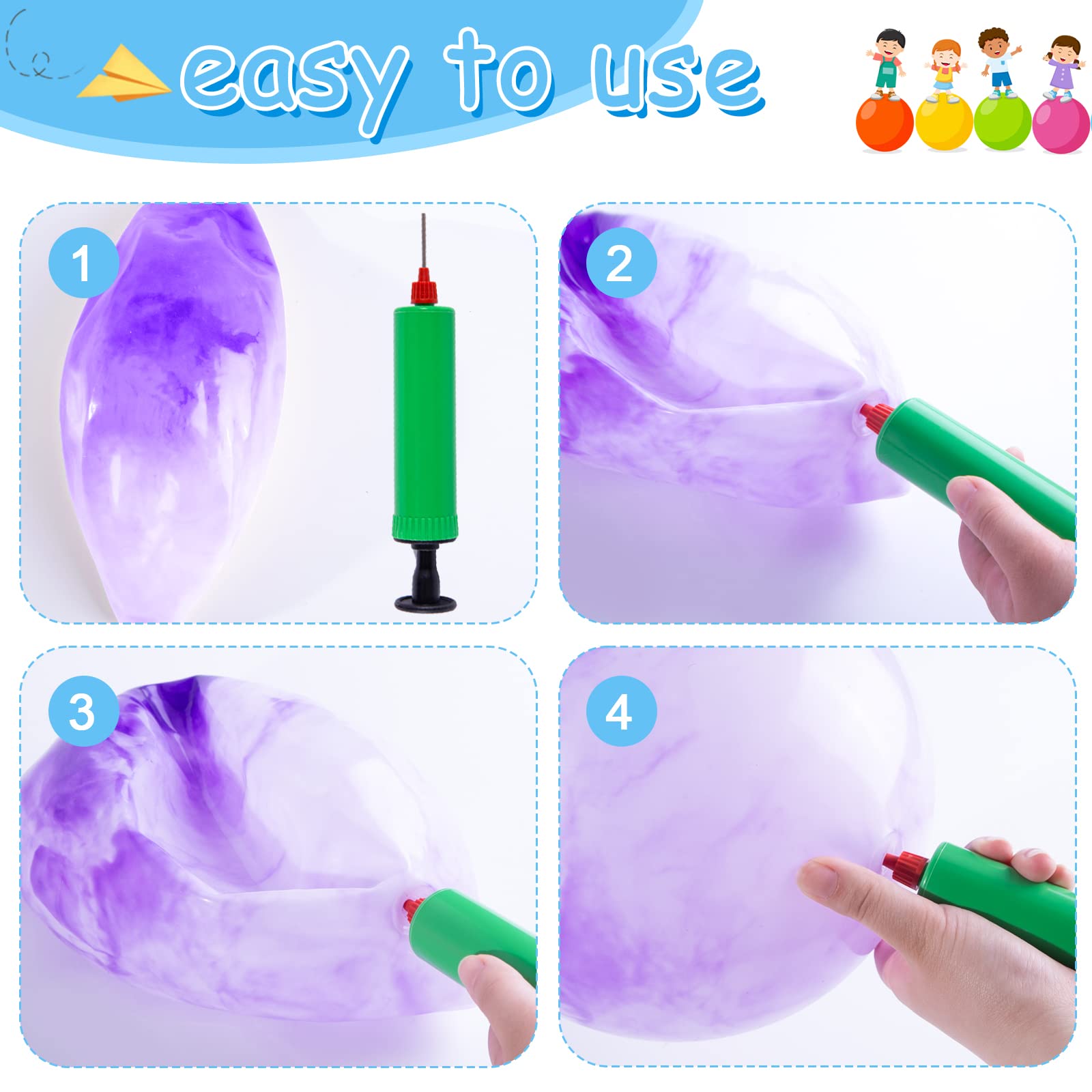 easy to use

1

2

3

4