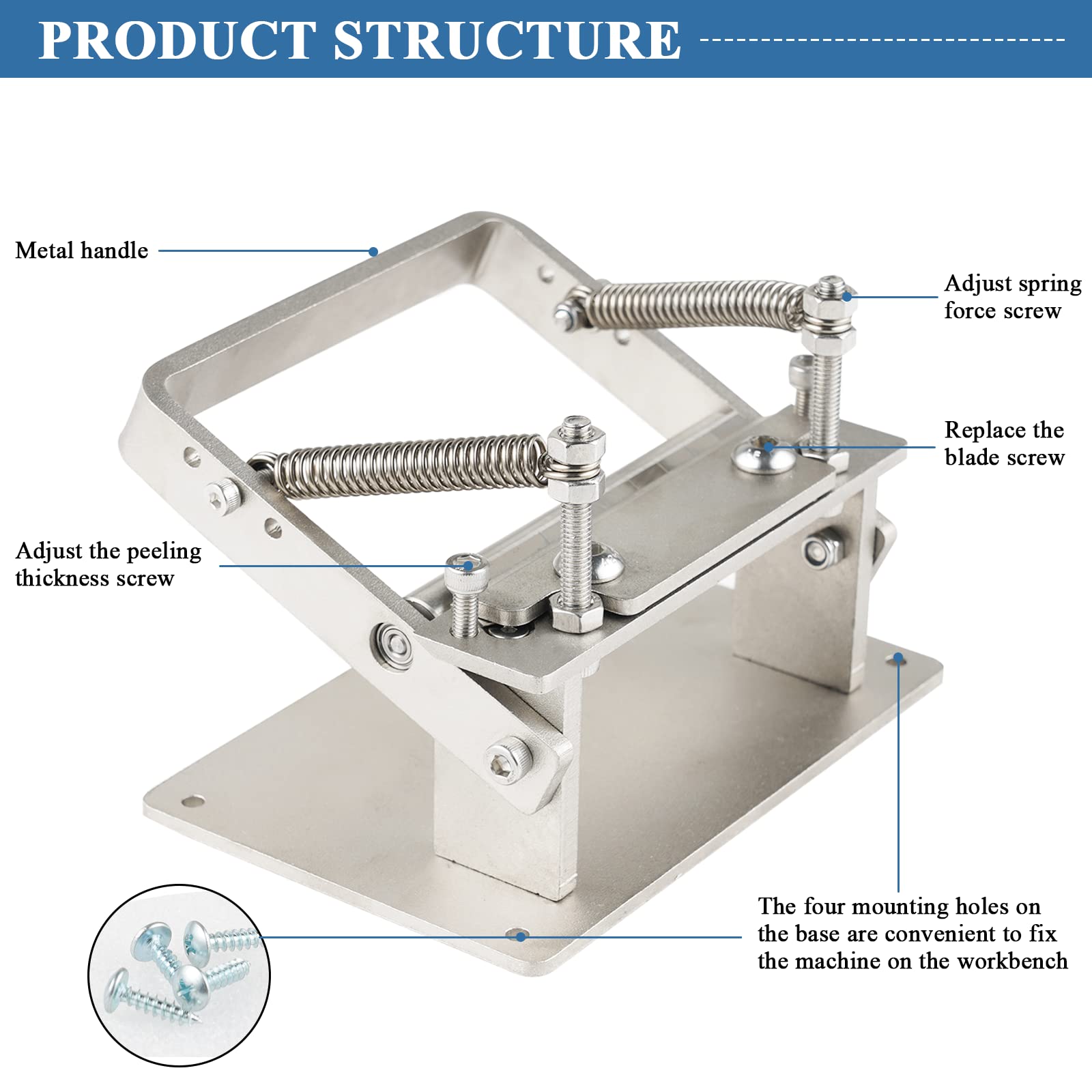 PRODUCT STRUCTURE

Metal handle

Adjust spring force screw

Replace the blade screw

Adjust the peeling thickness screw

The four mounting holes on the base are convenient to fix the machine on the workbench