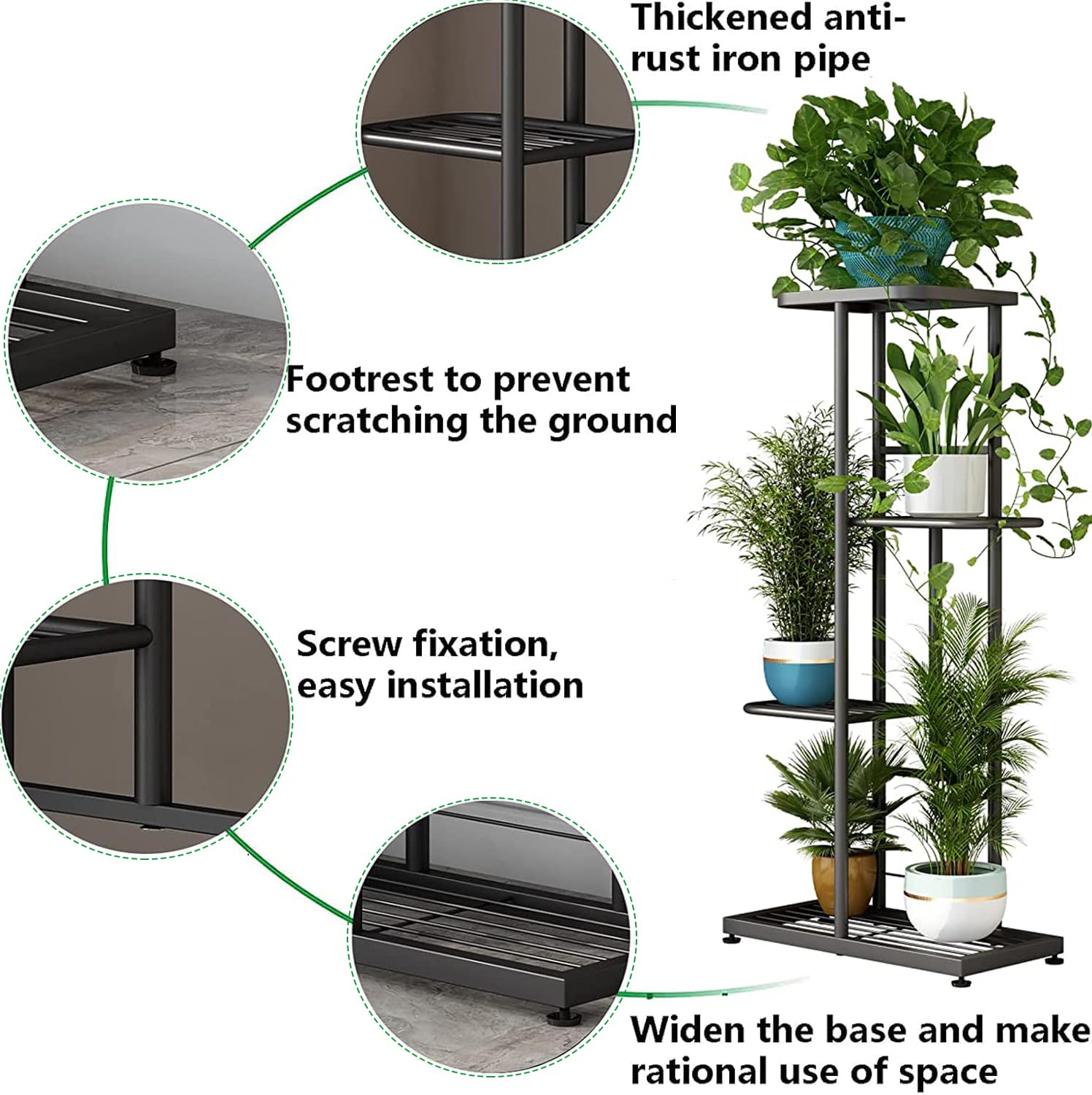 Thickened anti-rust iron pipe

Footrest to prevent scratching the ground

Screw fixation, easy installation

Widen the base and make rational use of space