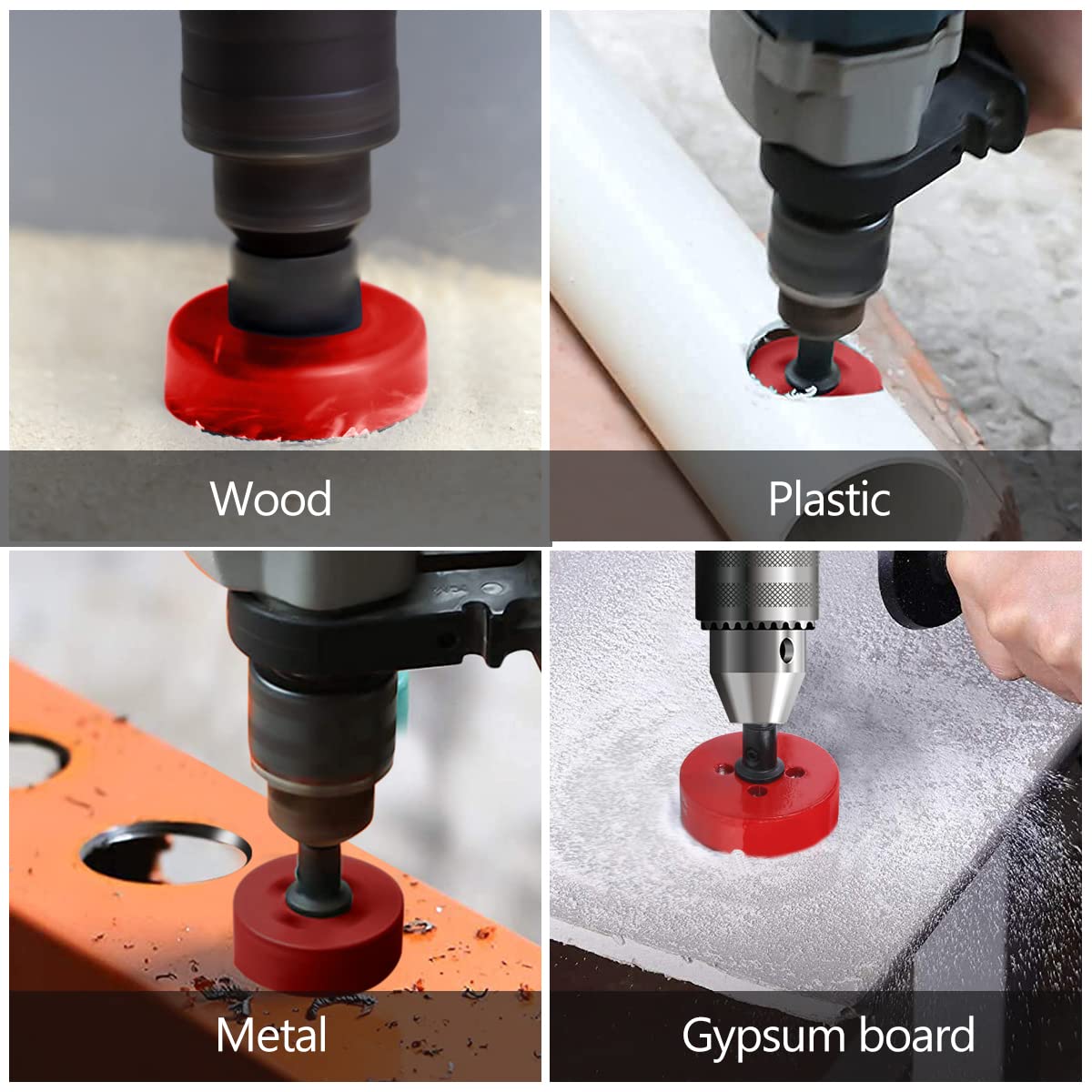 Wood

Plastic

Metal

Gypsum board