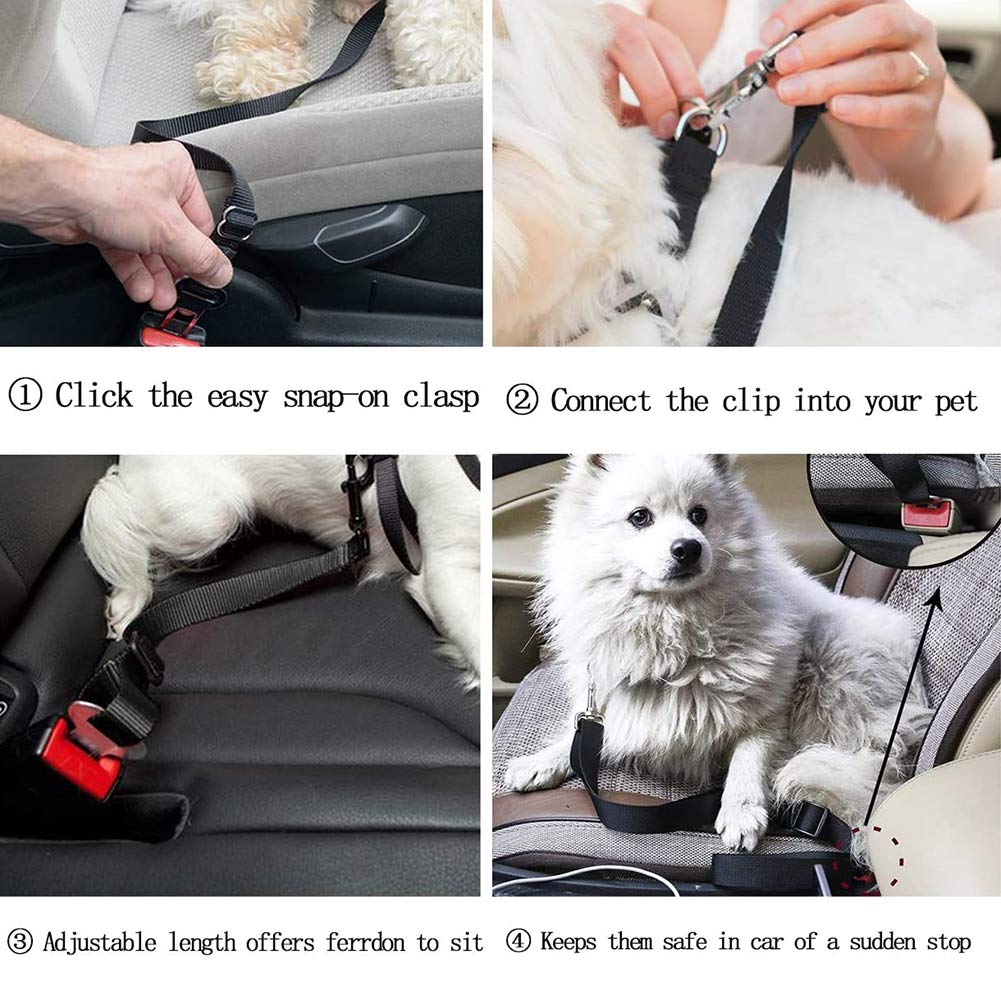 ① Click the easy snap-on clasp

② Connect the clip into your pet

③ Adjustable length offers ferrdon to sit

④ Keeps them safe in car of a sudden stop