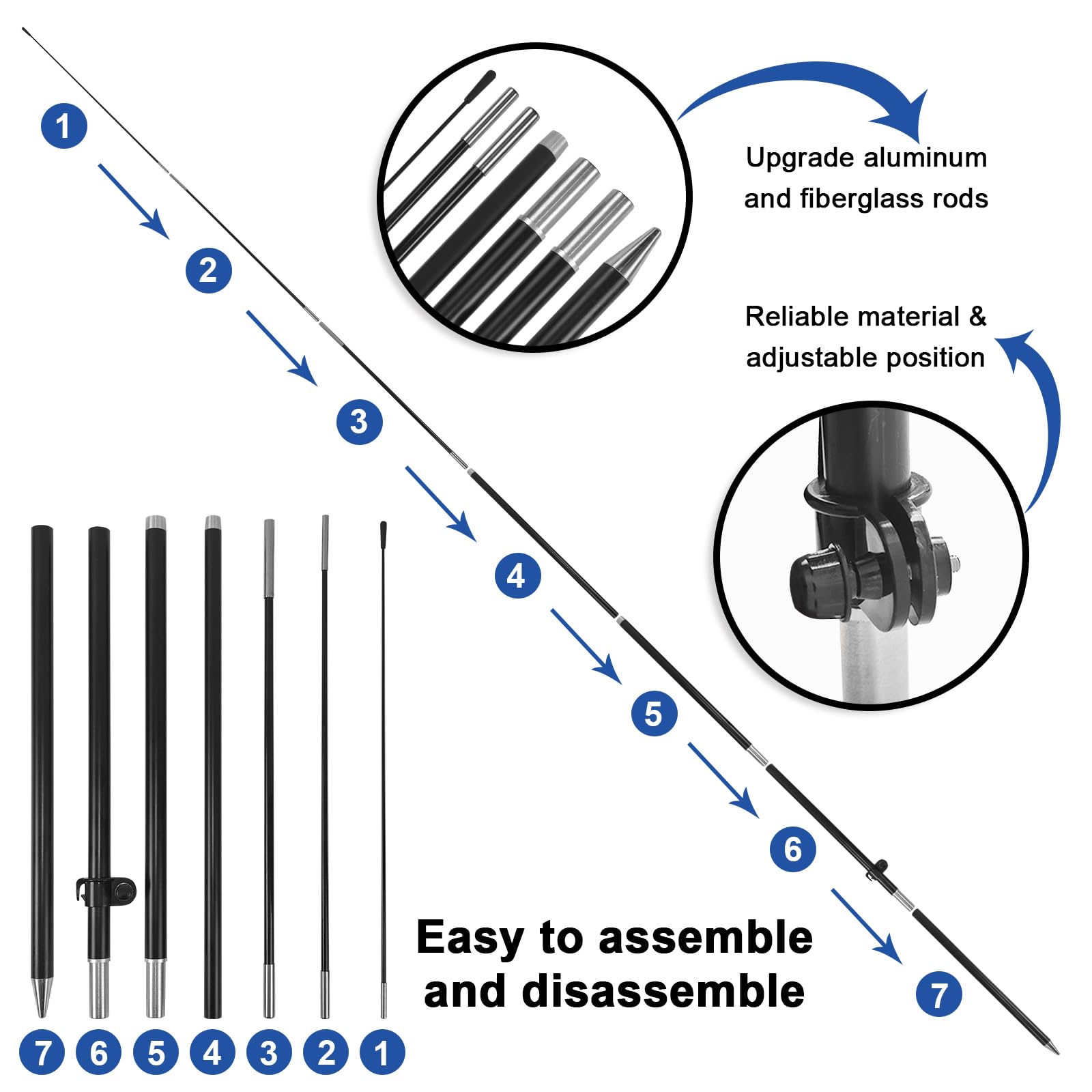 1

2

3

4

5

6

7

Upgrade aluminum and fiberglass rods

Reliable material & adjustable position

Easy to assemble and disassemble

7 6 5 4 3 2 1