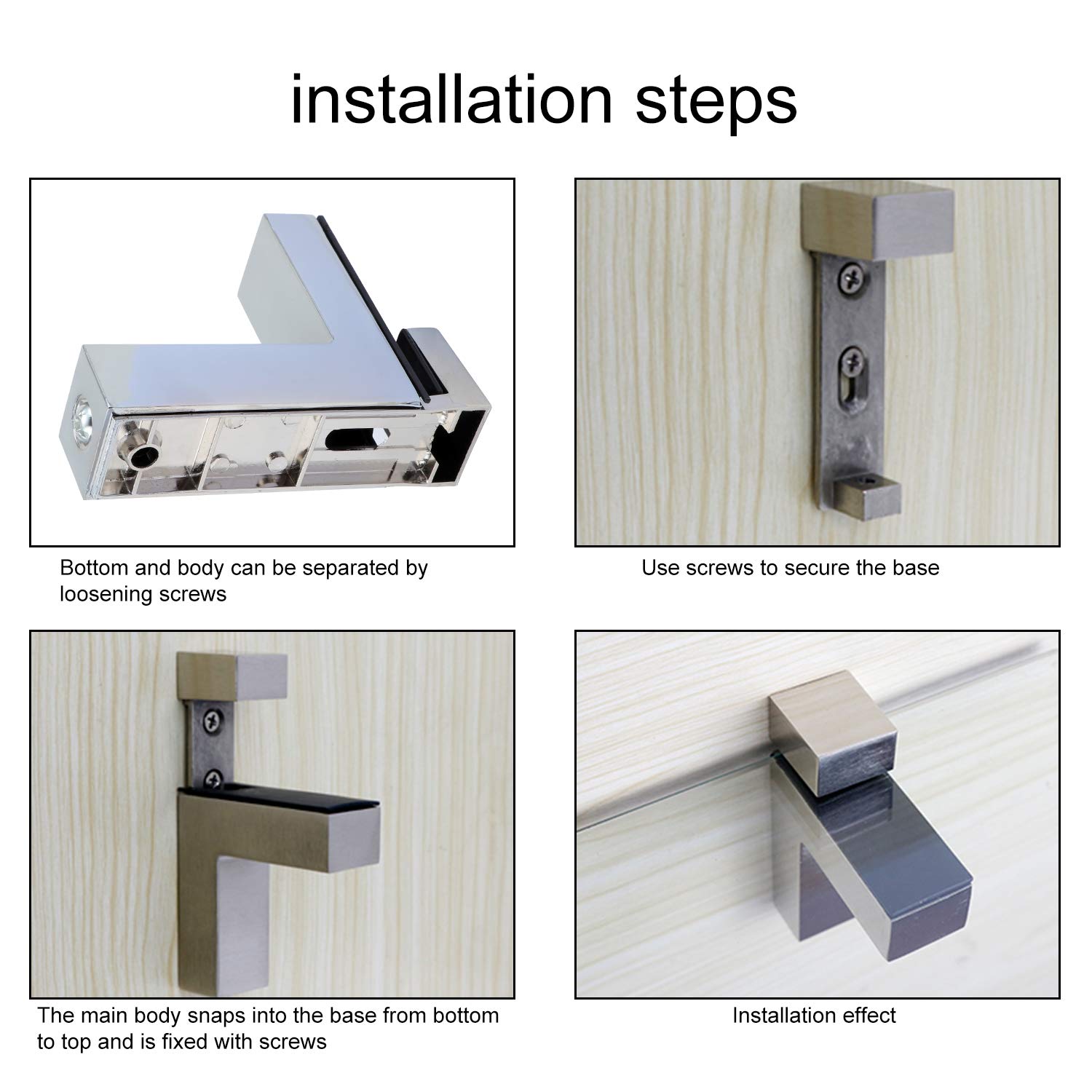 installation steps

Bottom and body can be separated by loosening screws

Use screws to secure the base

The main body snaps into the base from bottom to top and is fixed with screws

Installation effect