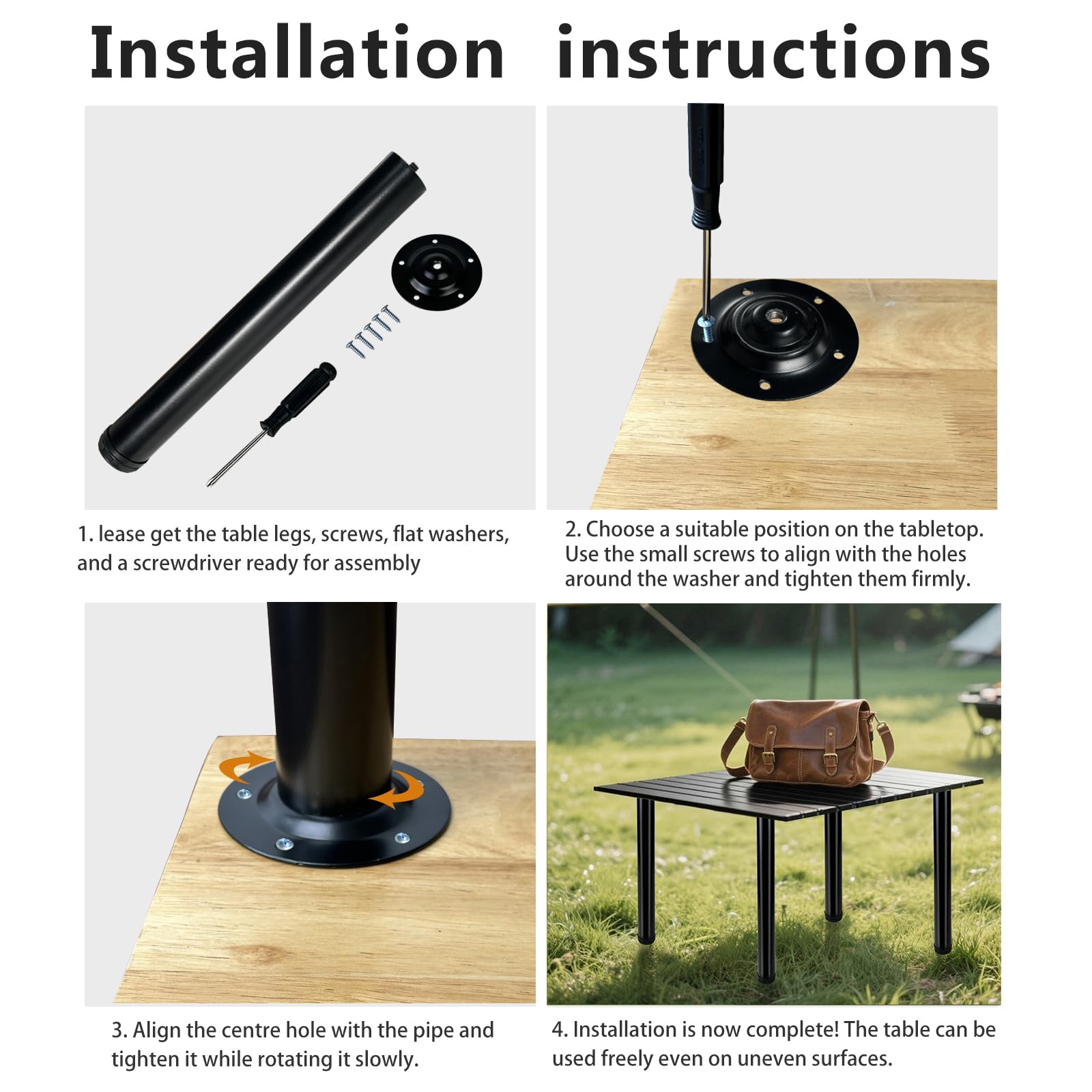 Installation instructions

1. lease get the table legs, screws, flat washers, and a screwdriver ready for assembly

2. Choose a suitable position on the tabletop. Use the small screws to align with the holes around the washer and tighten them firmly.

3. Align the centre hole with the pipe and tighten it while rotating it slowly.

4. Installation is now complete! The table can be used freely even on uneven surfaces.