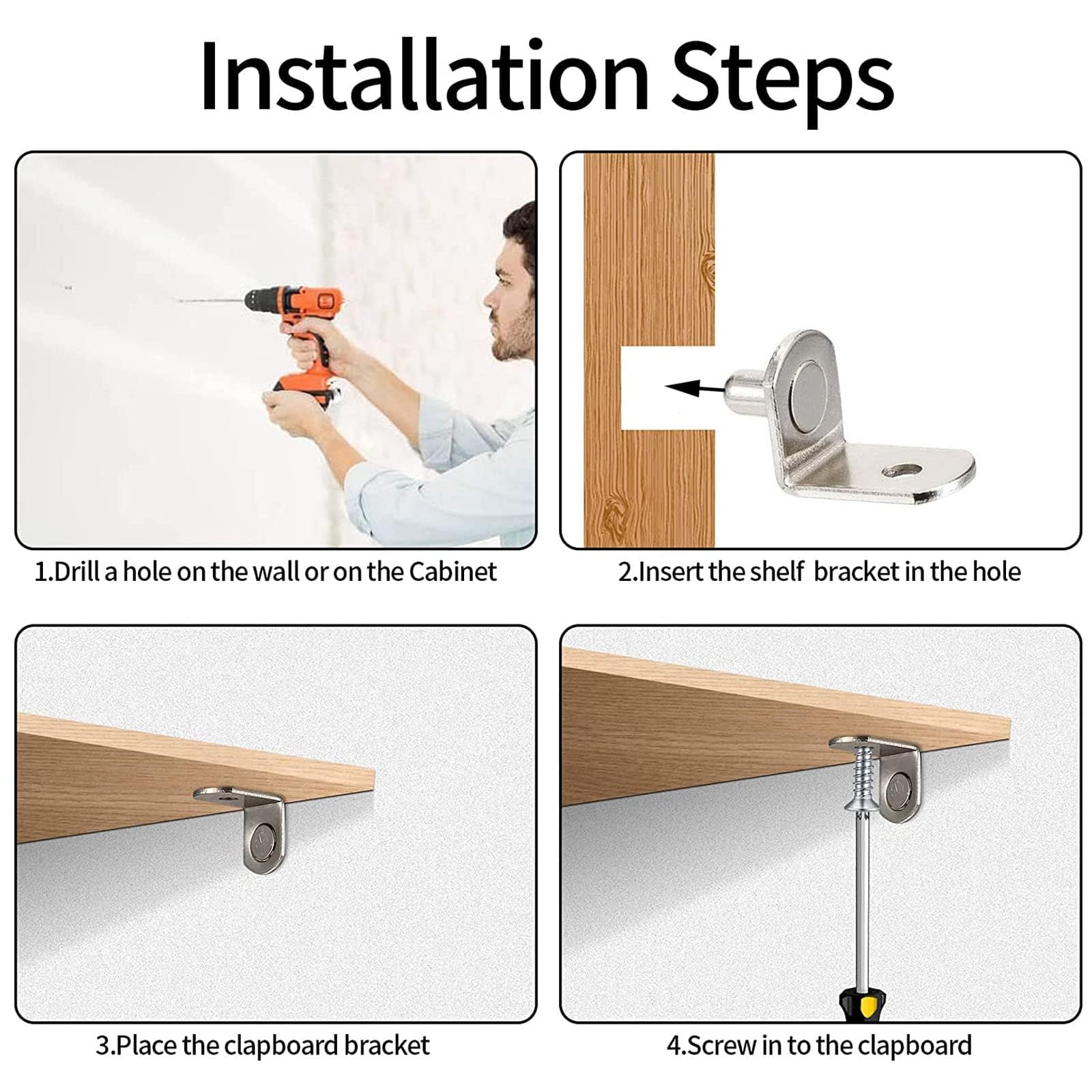 Installation Steps

1.Drill a hole on the wall or on the Cabinet

2.Insert the shelf bracket in the hole

3.Place the clapboard bracket

4.Screw in to the clapboard