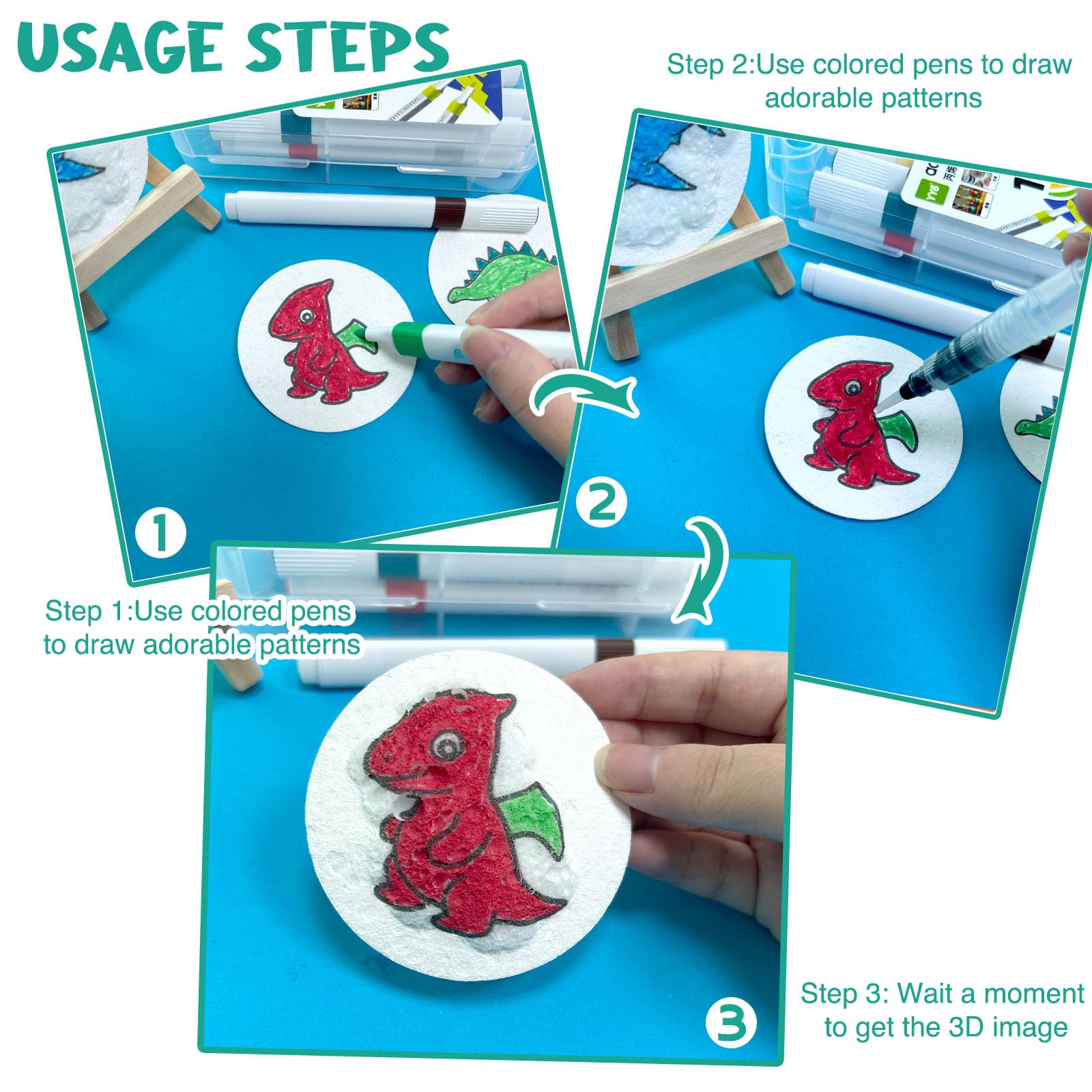 USAGE STEPS

Step 2:Use colored pens to draw adorable patterns

1

2

Step 1:Use colored pens to draw adorable patterns

3

Step 3: Wait a moment to get the 3D image