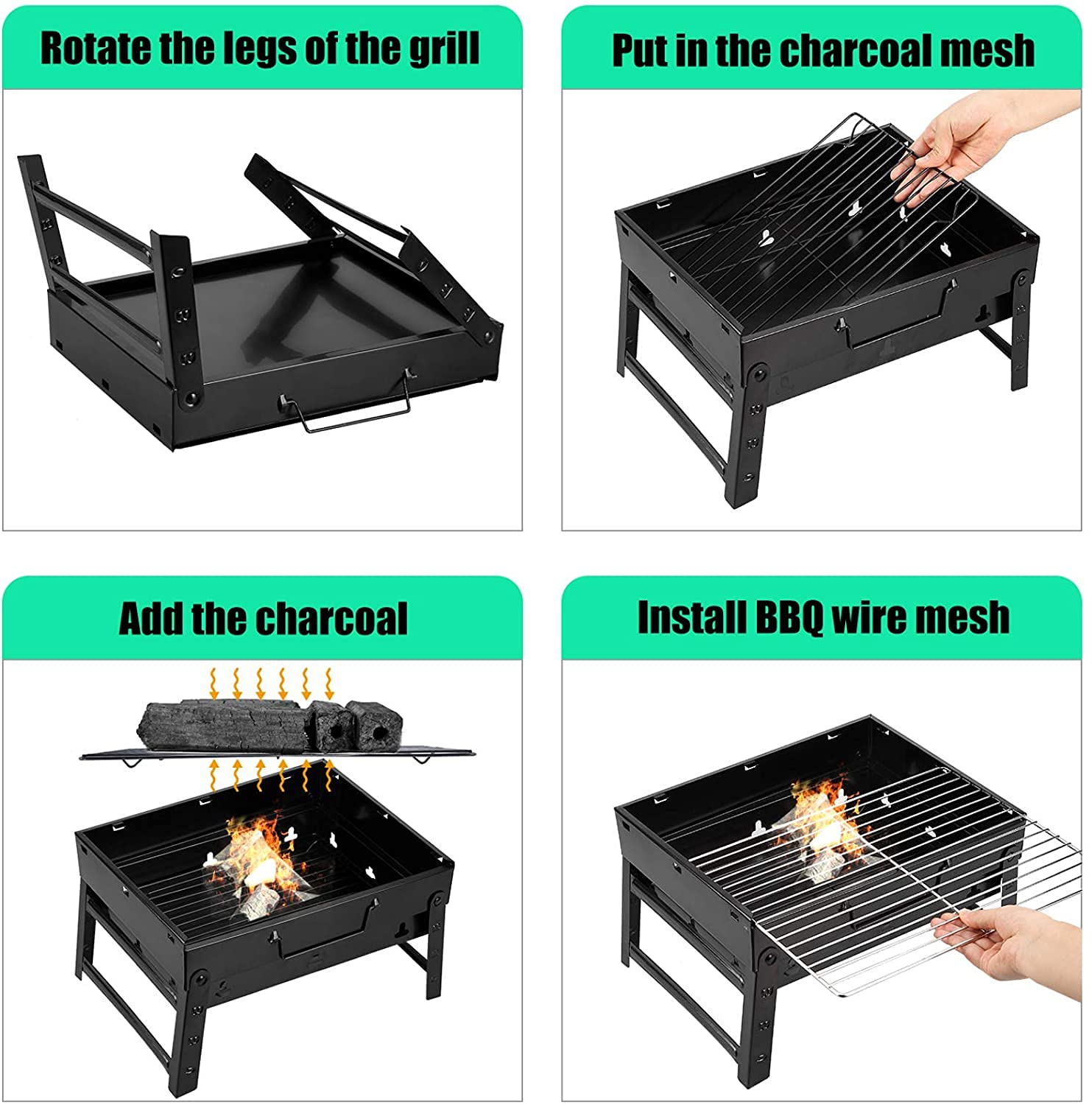 Rotate the legs of the grill

Put in the charcoal mesh

Add the charcoal

Install BBQ wire mesh