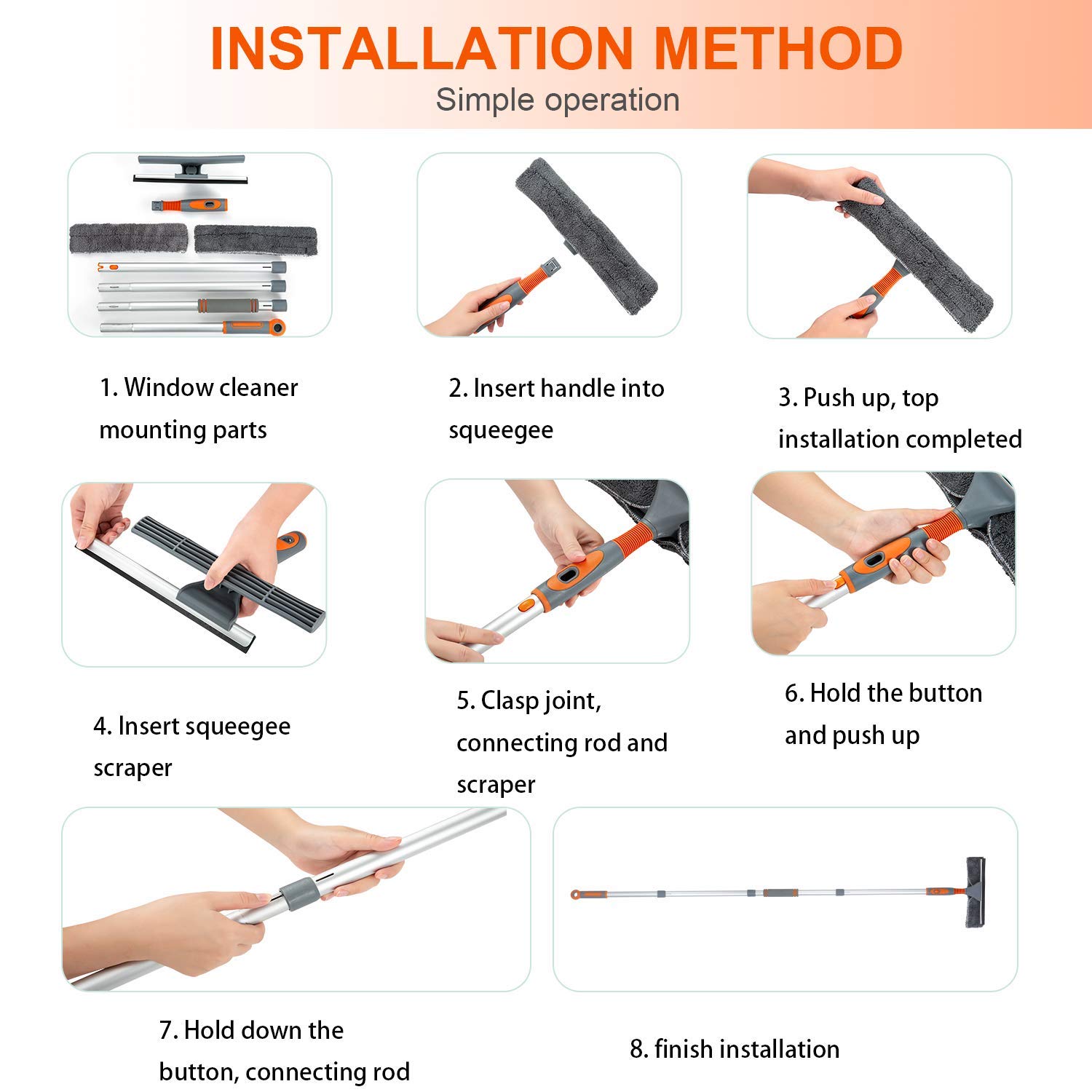 INSTALLATION METHOD
Simple operation

1. Window cleaner mounting parts

2. Insert handle into squeegee

3. Push up, top installation completed

4. Insert squeegee scraper

5. Clasp joint, connecting rod and scraper

6. Hold the button and push up

7. Hold down the button, connecting rod

8. finish installation