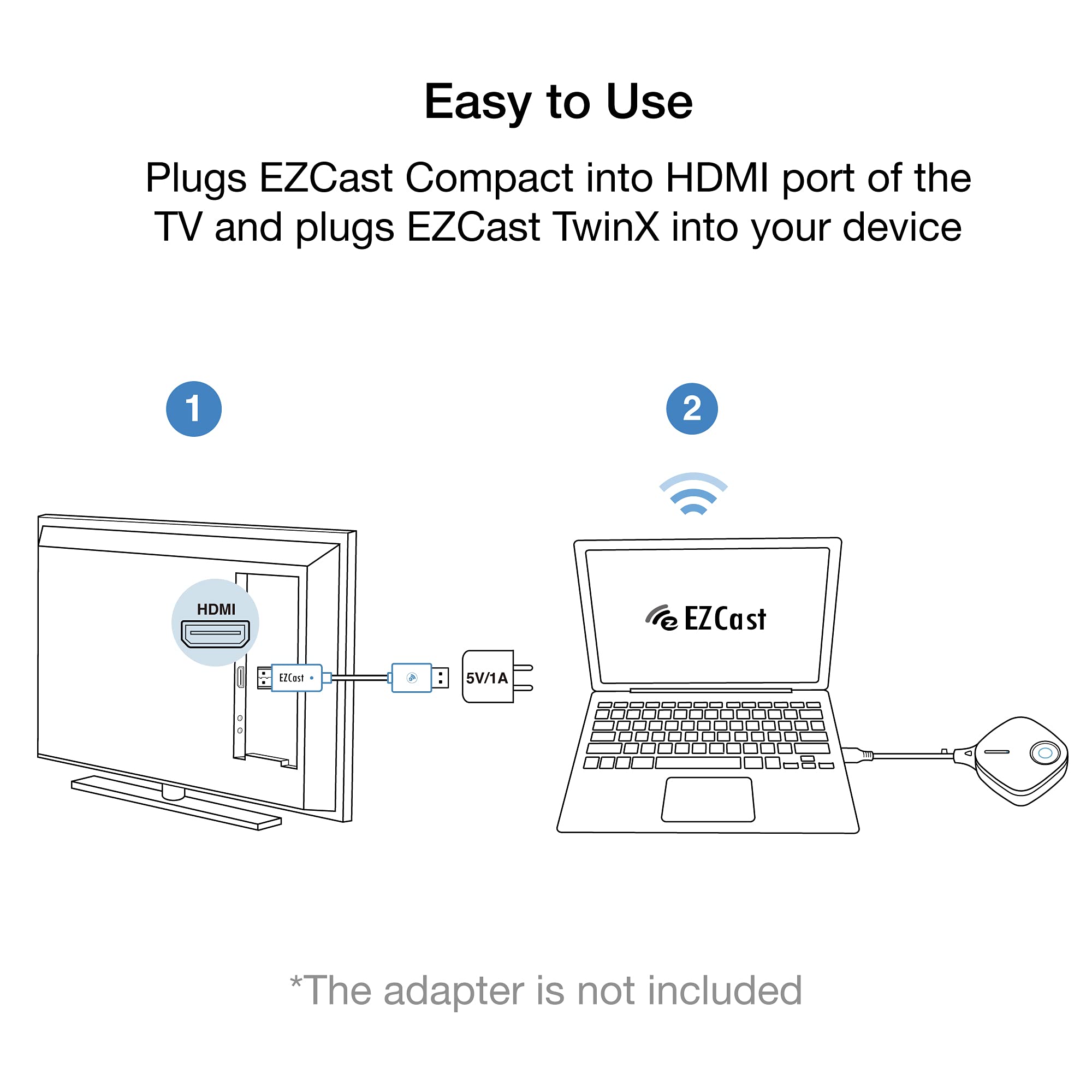 Easy to Use

Plugs EZCast Compact into HDMI port of the TV and plugs EZCast TwinX into your device

1

2

HDMI

EZCast

5V/1A

EZCast

*The adapter is not included