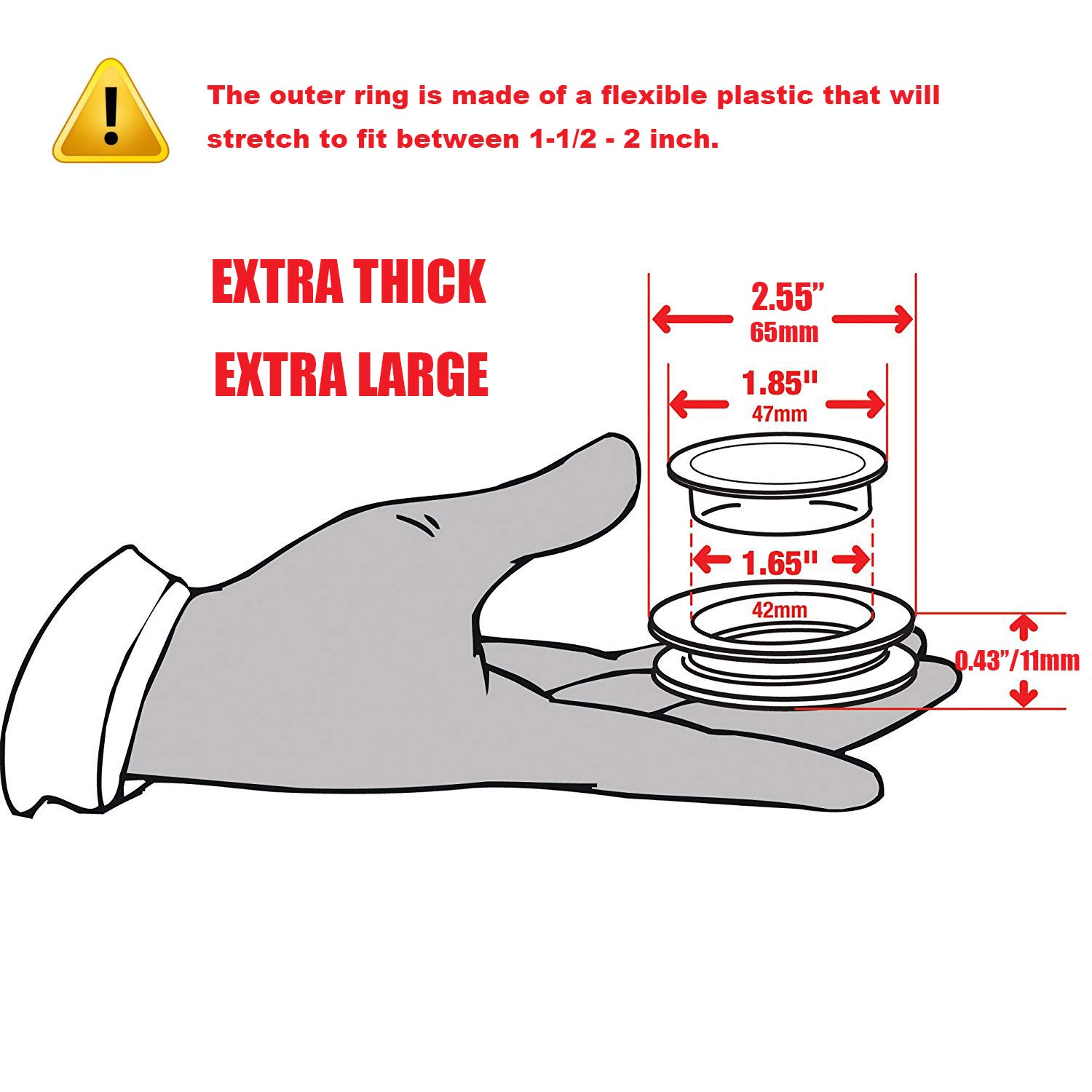 !

The outer ring is made of a flexible plastic that will stretch to fit between 1-1/2 - 2 inch.

EXTRA THICK
EXTRA LARGE

2.55”
65mm

1.85"
47mm

1.65"
42mm

0.43”/11mm