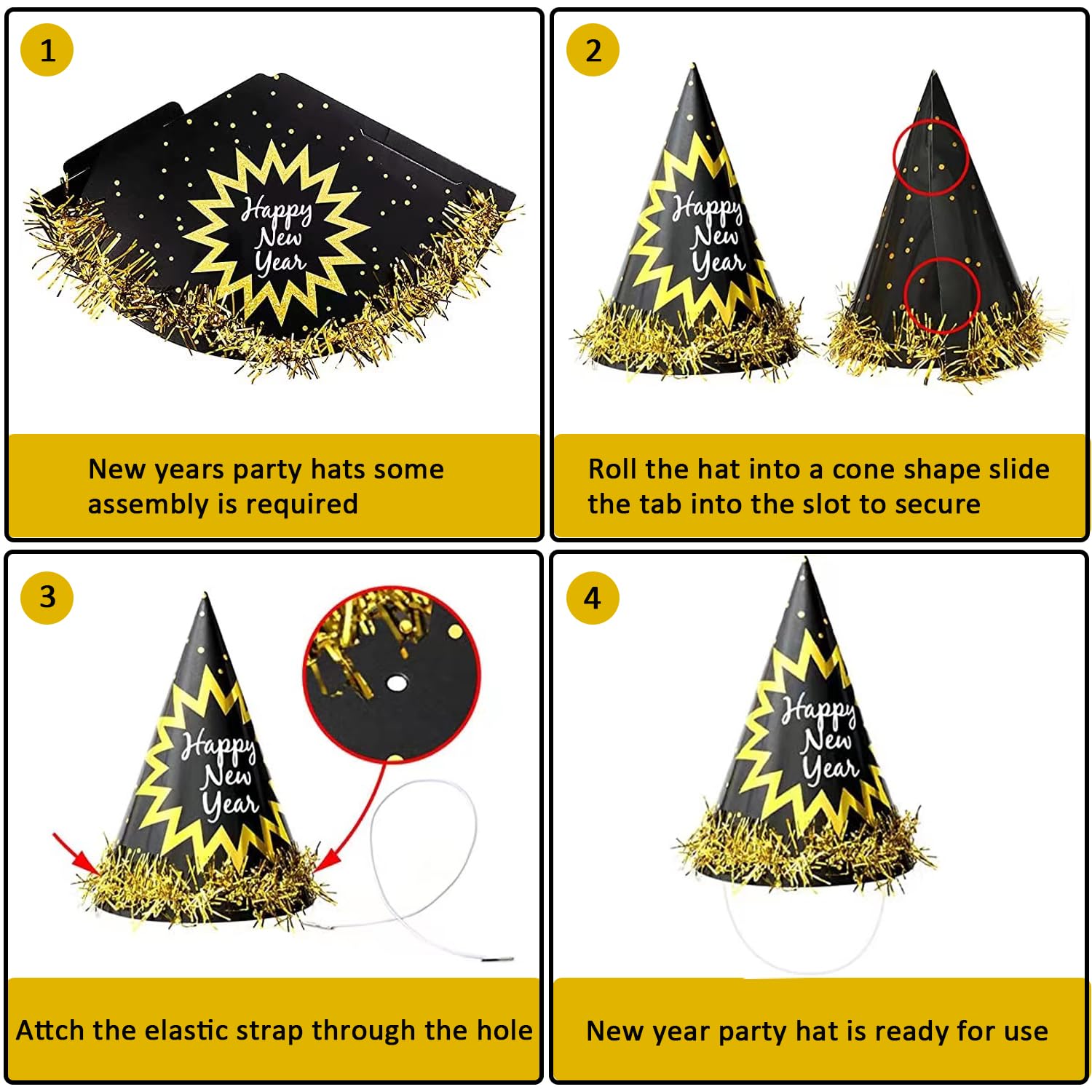 1

Happy New Year

New years party hats some assembly is required

2

Happy New Year

Roll the hat into a cone shape slide the tab into the slot to secure

3

Happy New Year

Attch the elastic strap through the hole

4

Happy New Year

New year party hat is ready for use