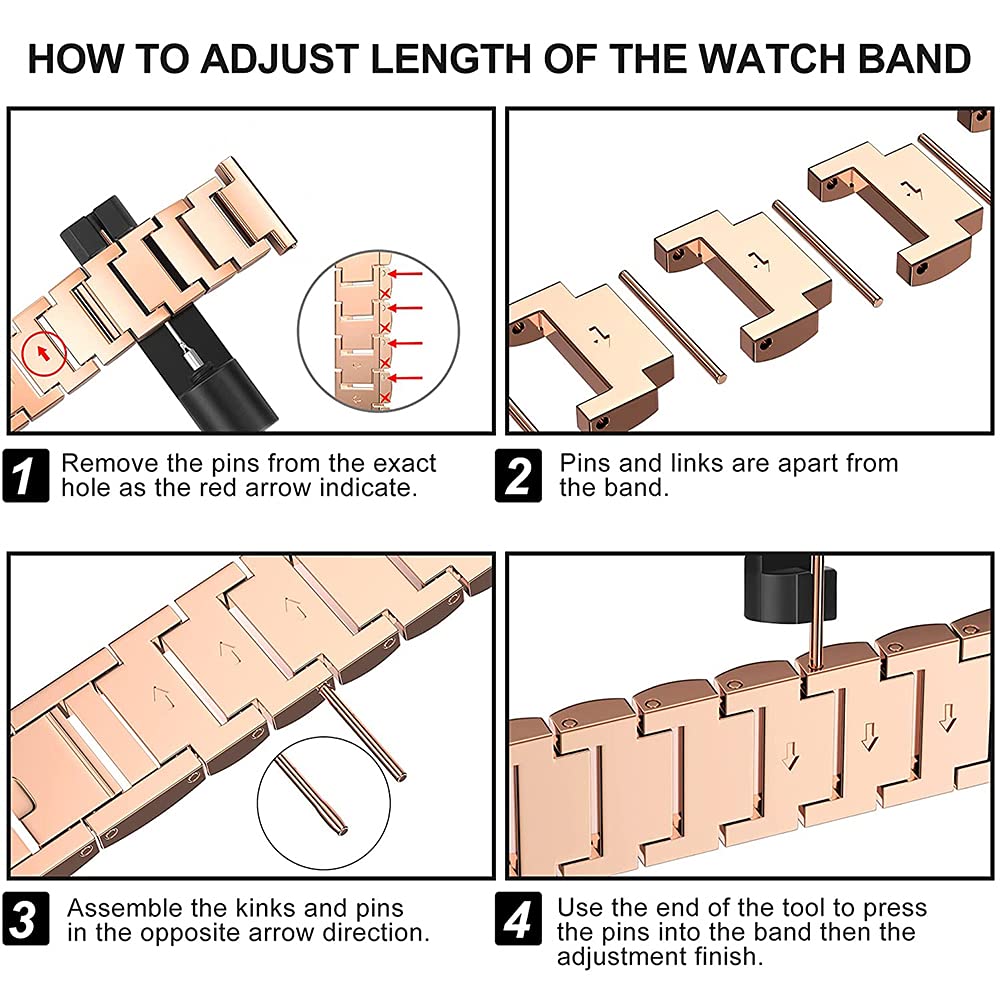 HOW TO ADJUST LENGTH OF THE WATCH BAND

1 Remove the pins from the exact hole as the red arrow indicate.

2 Pins and links are apart from the band.

3 Assemble the kinks and pins in the opposite arrow direction.

4 Use the end of the tool to press the pins into the band then the adjustment finish.