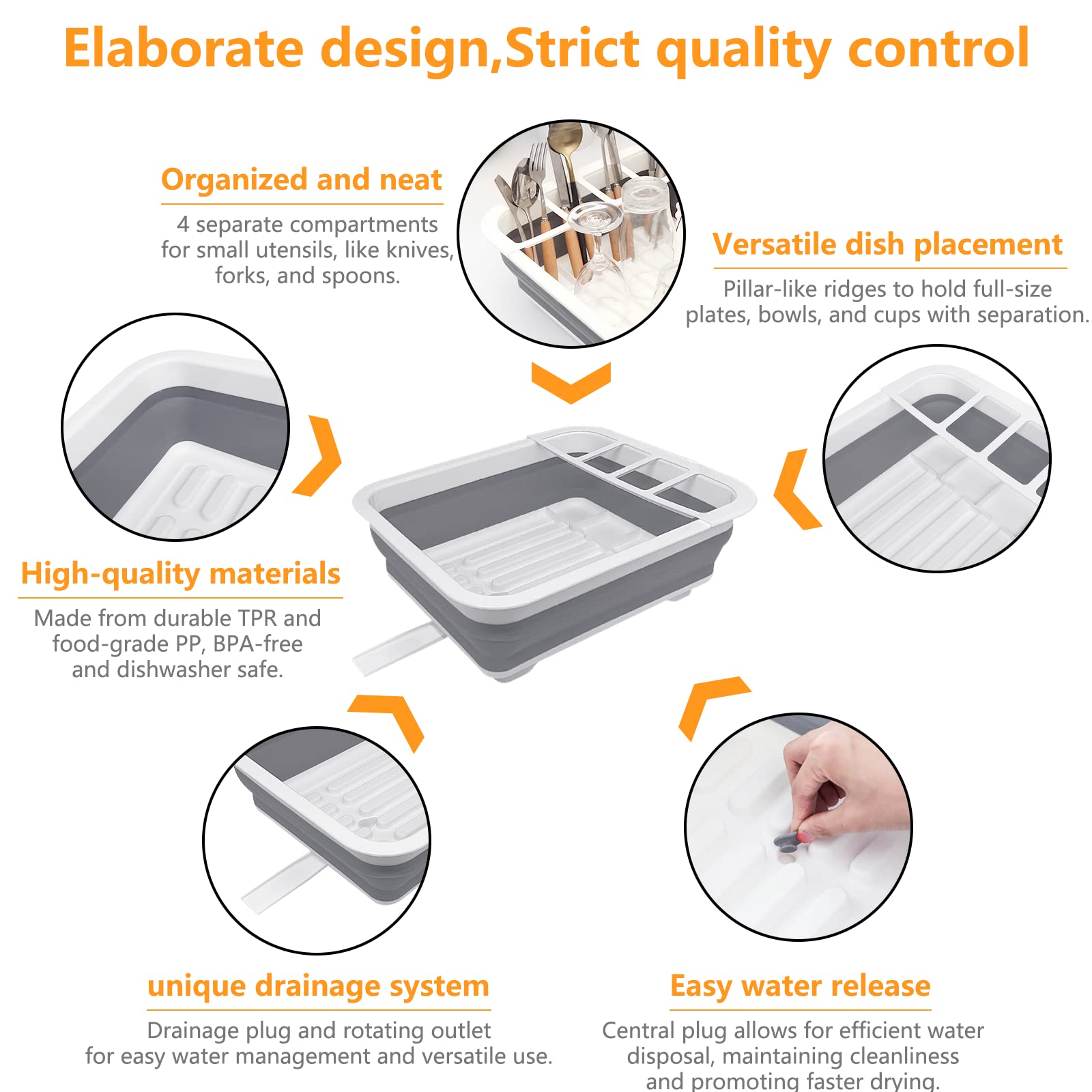 Elaborate design,Strict quality control

Organized and neat
4 separate compartments for small utensils, like knives, forks, and spoons.

Versatile dish placement
Pillar-like ridges to hold full-size plates, bowls, and cups with separation.

High-quality materials
Made from durable TPR and food-grade PP, BPA-free and dishwasher safe.

unique drainage system
Drainage plug and rotating outlet for easy water management and versatile use.

Easy water release
Central plug allows for efficient water disposal, maintaining cleanliness and promoting faster drying.