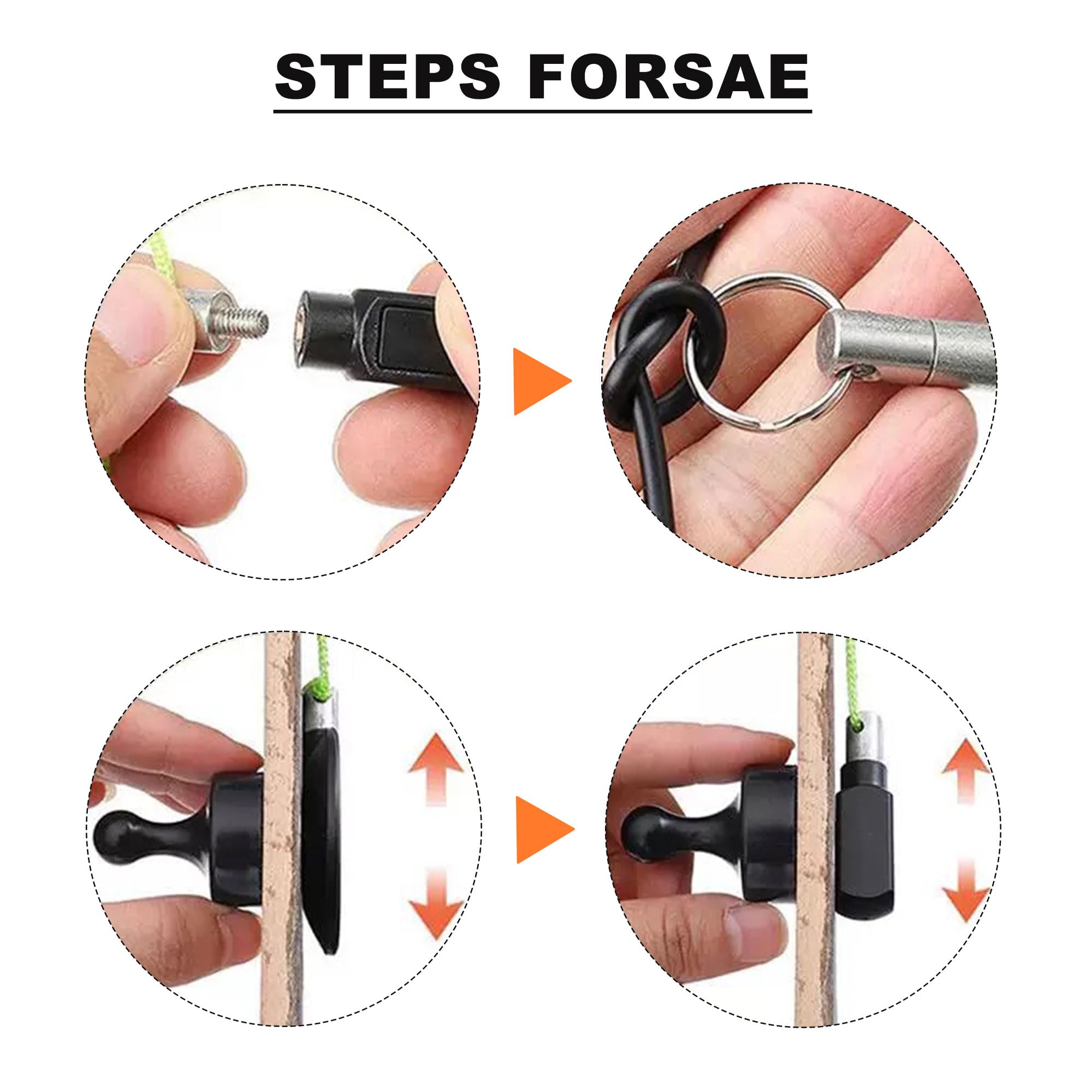 STEPS FORSAE