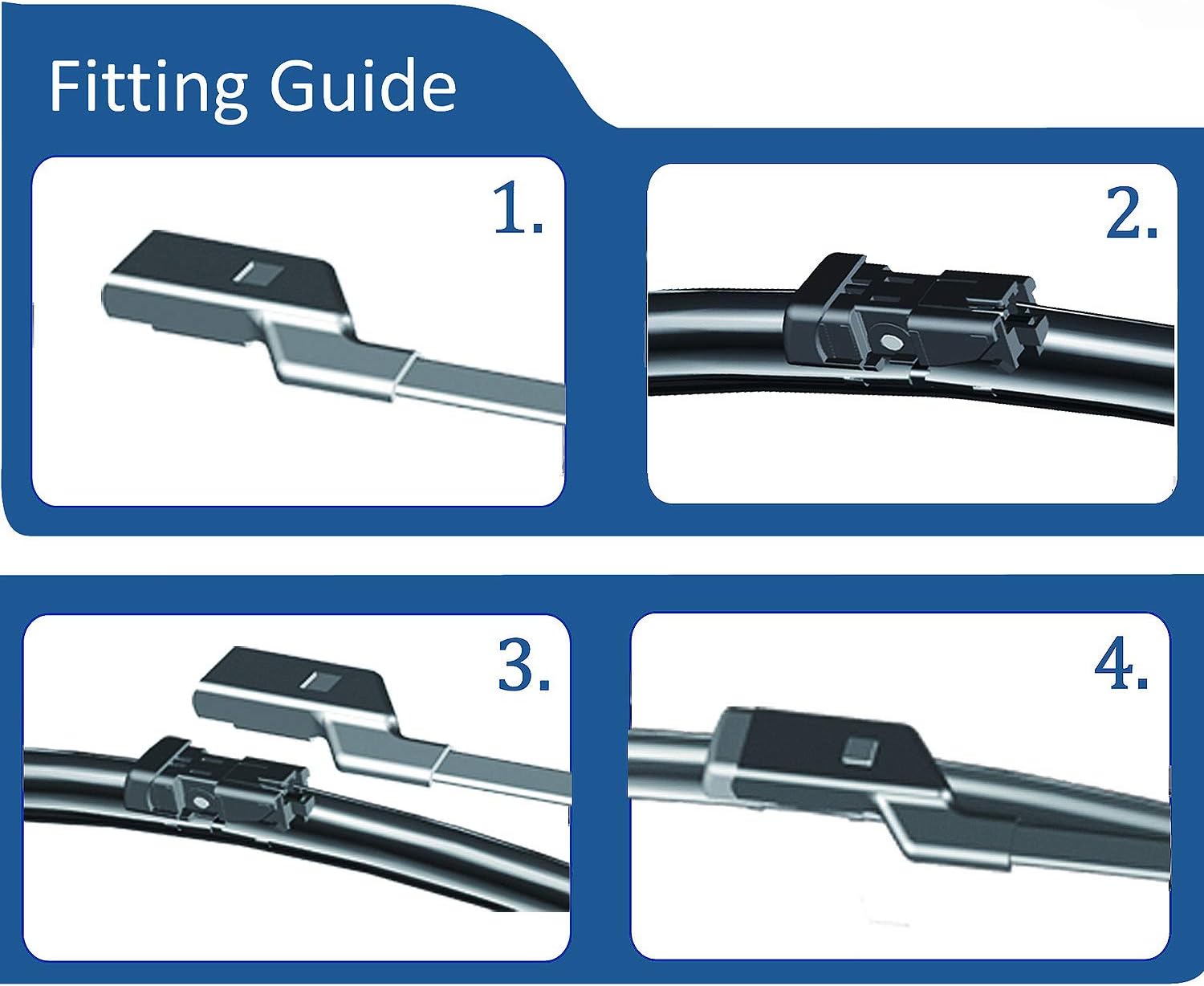 Fitting Guide

1.

2.

3.

4.