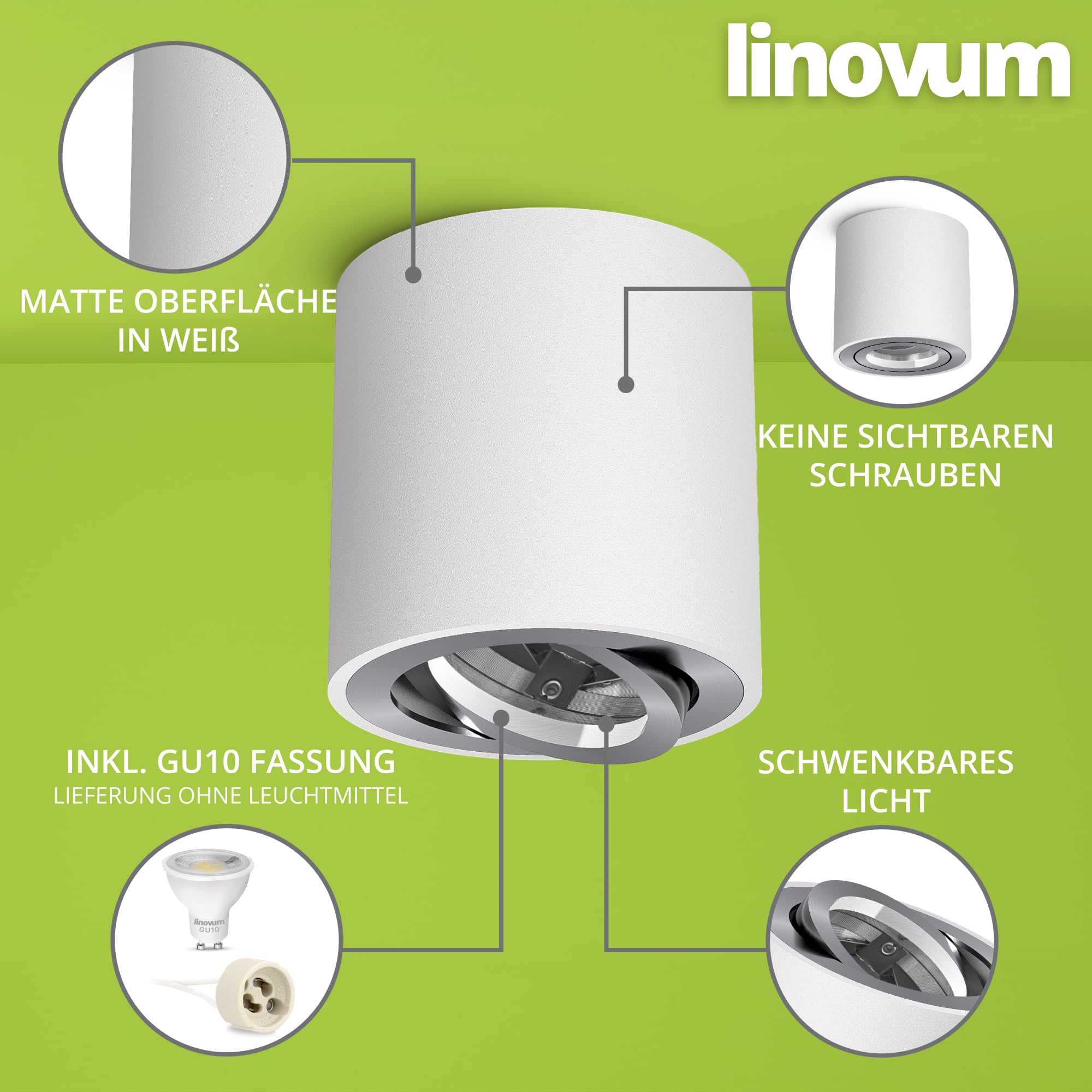 linovum

MATTE OBERFLÄCHE IN WEIß

KEINE SICHTBAREN SCHRAUBEN

INKL. GU10 FASSUNG
LIEFERUNG OHNE LEUCHTMITTEL

SCHWENKBARES LICHT

linovum
GU10