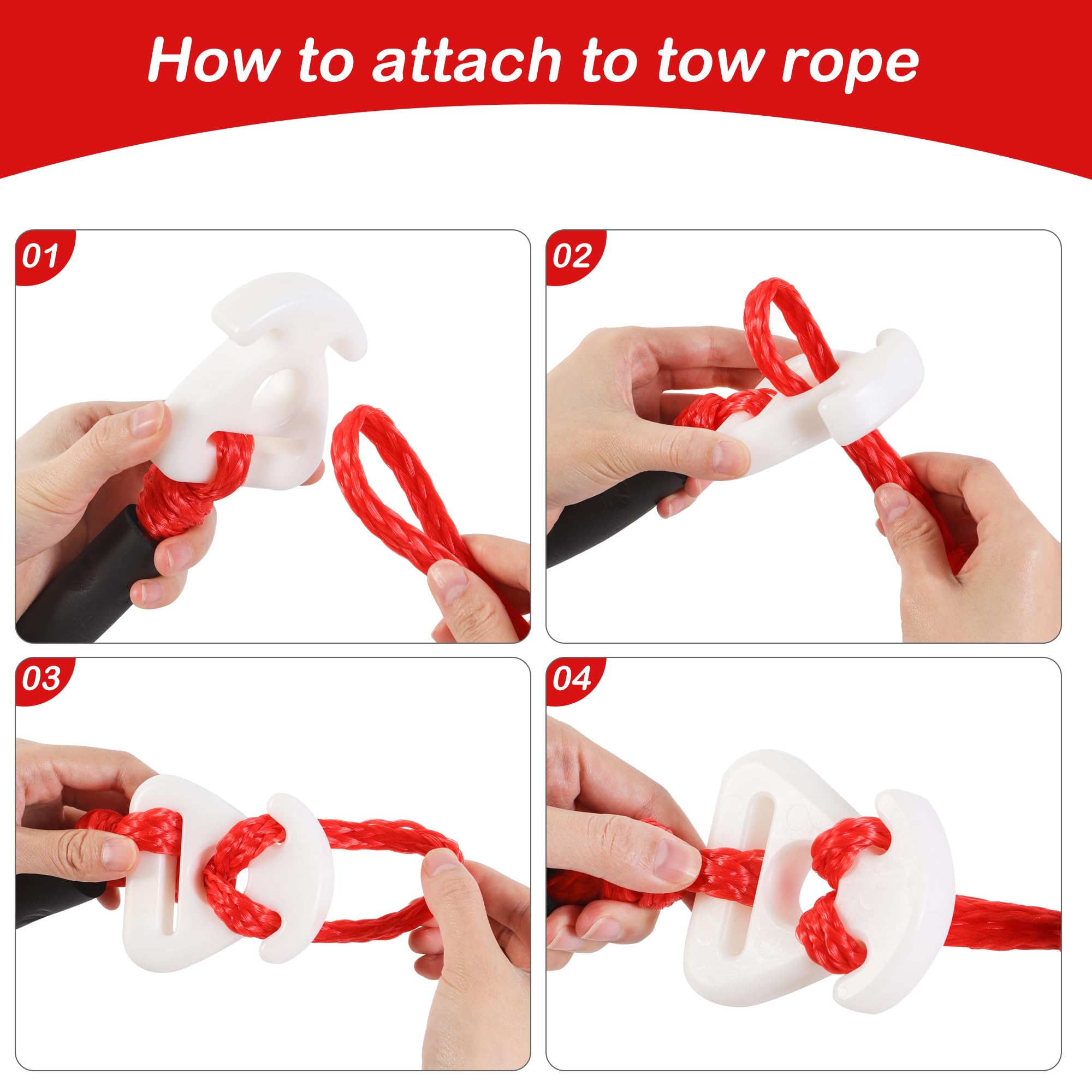 How to attach to tow rope

01

02

03

04