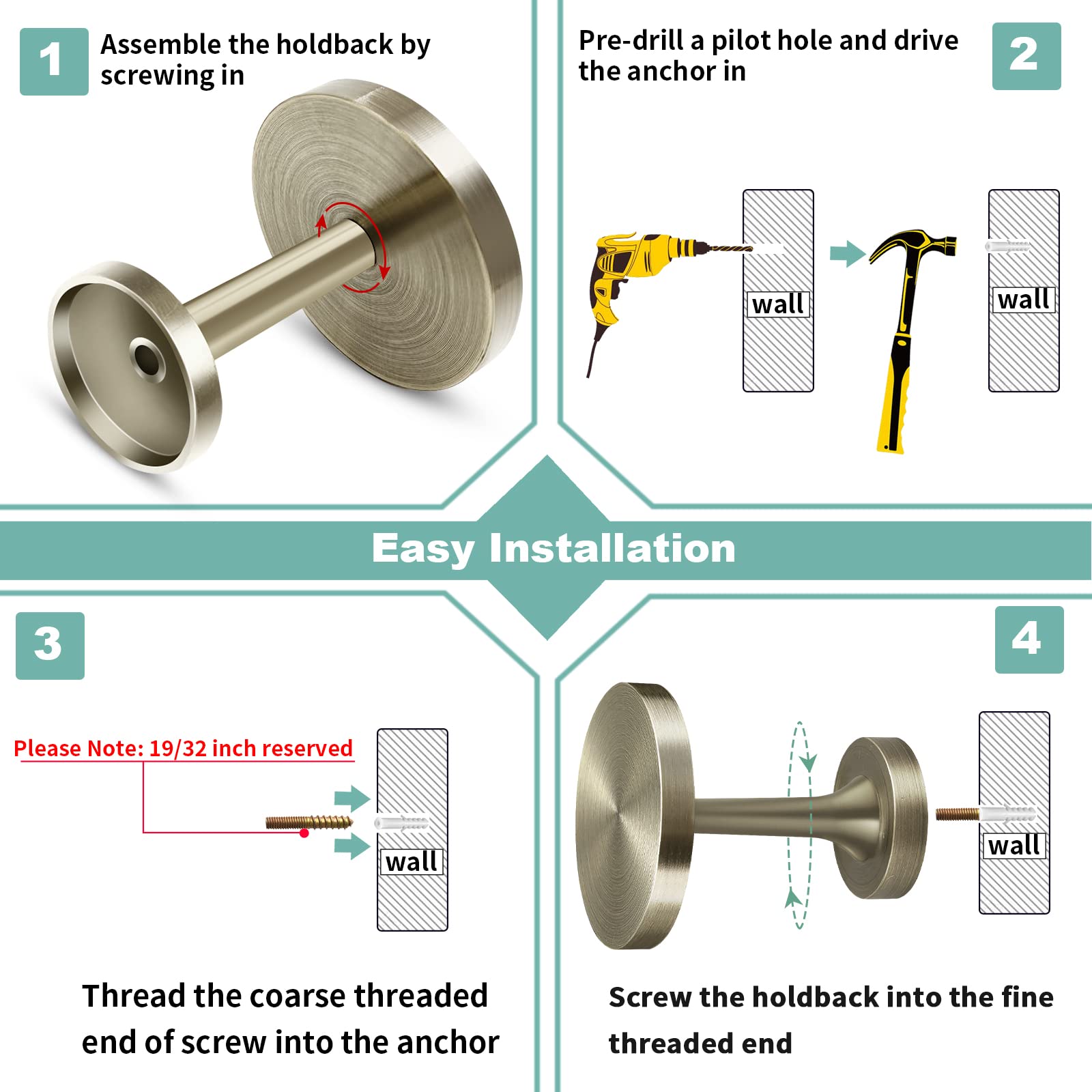 1 Assemble the holdback by screwing in

Pre-drill a pilot hole and drive the anchor in 2

wall

wall

Easy Installation

3

Please Note: 19/32 inch reserved

wall

Thread the coarse threaded end of screw into the anchor

4

wall

Screw the holdback into the fine threaded end