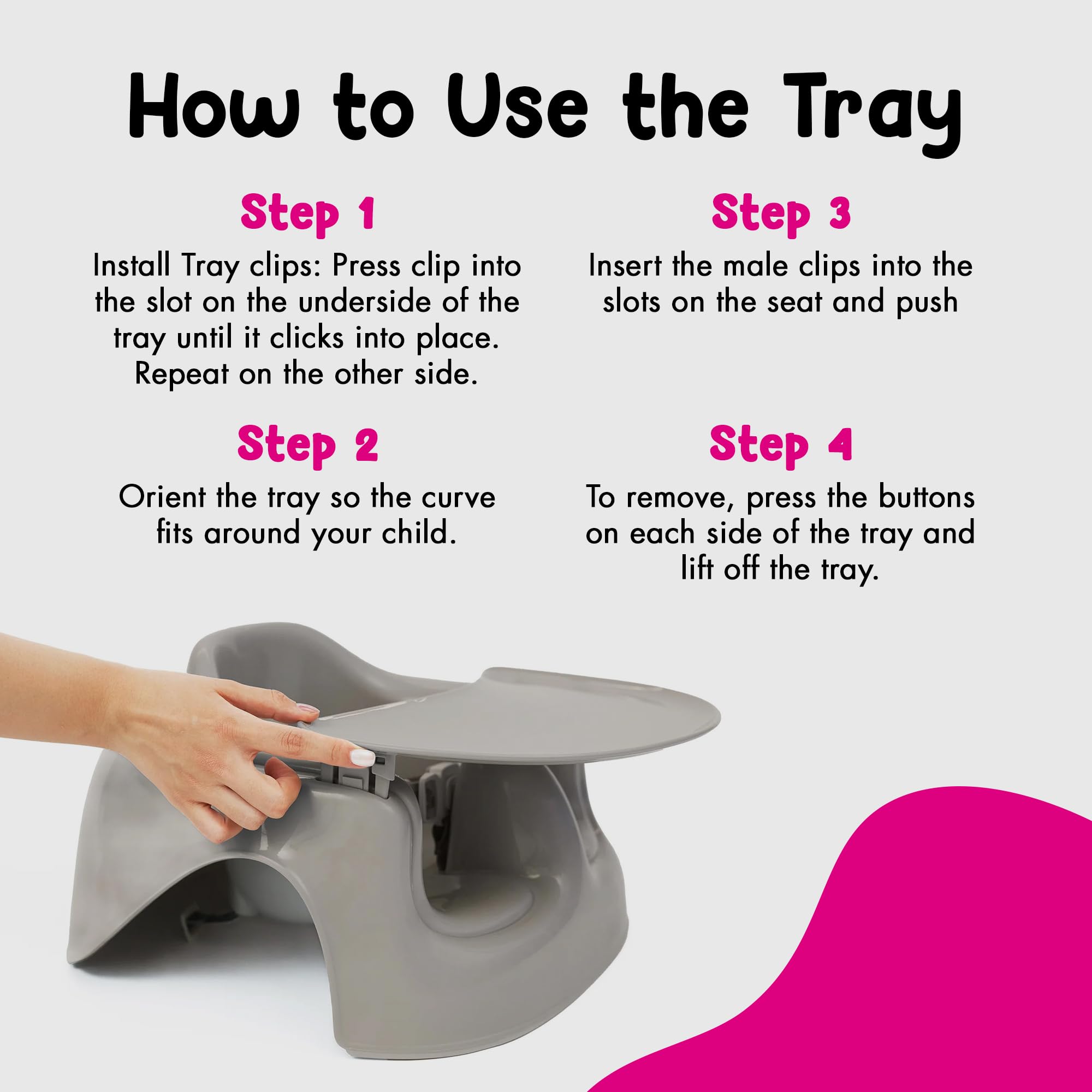 How to Use the Tray

Step 1

Install Tray clips: Press clip into the slot on the underside of the tray until it clicks into place. Repeat on the other side.

Step 2

Orient the tray so the curve fits around your child.

Step 3

Insert the male clips into the slots on the seat and push

Step 4

To remove, press the buttons on each side of the tray and lift off the tray.