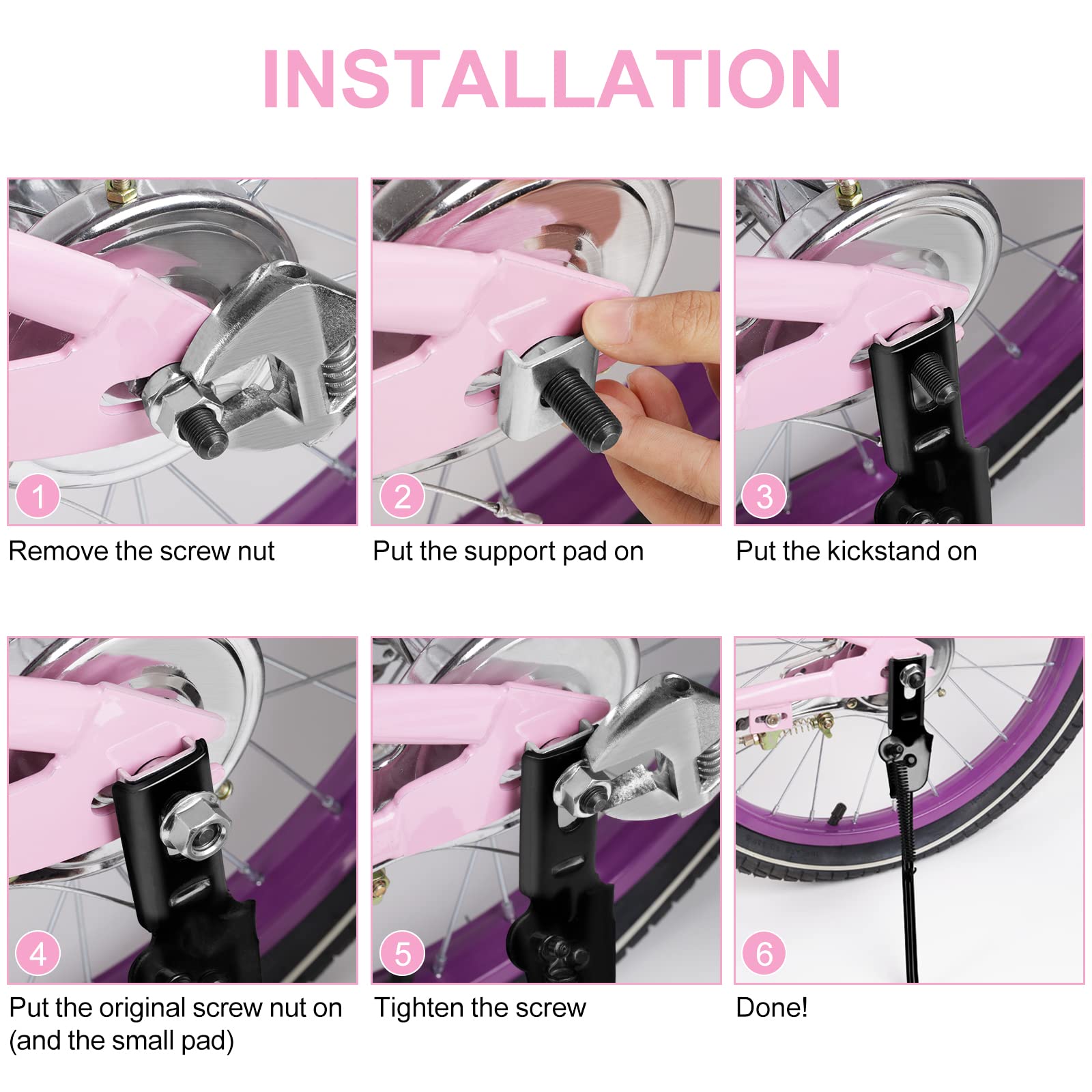 INSTALLATION

1
Remove the screw nut

2
Put the support pad on

3
Put the kickstand on

4
Put the original screw nut on (and the small pad)

5
Tighten the screw

6
Done!